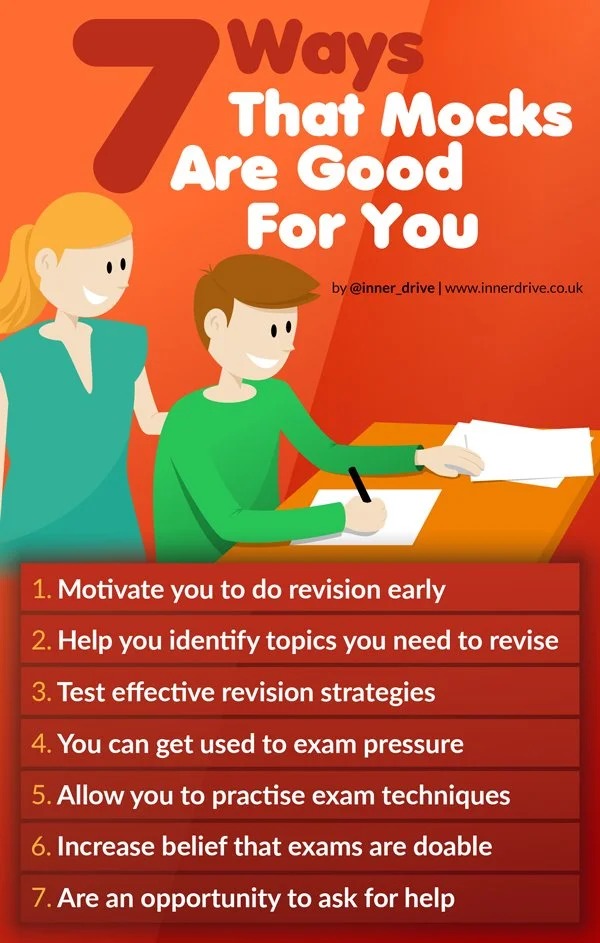 7 Ways That Mocks Are Good For You

by @inner_drive | www.innerdrive.co.uk

1. Motivate you to do revision early

2. Help you identify topics you need to revise

3. Test effective revision strategies

4. You can get used to exam pressure

5. Allow you to practise exam techniques

6. Increase belief that exams are doable

7. Are an opportunity to ask for help