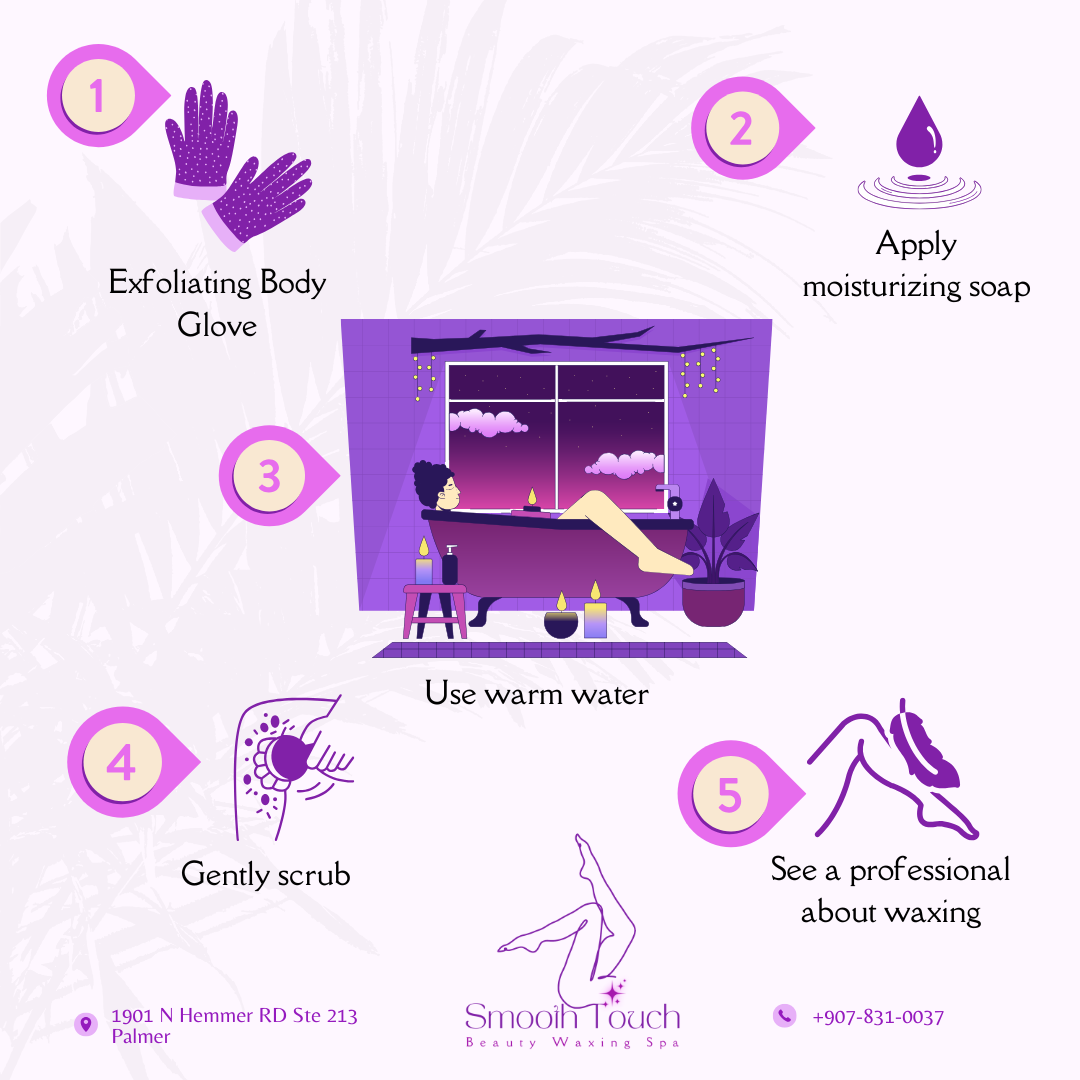 1
Exfoliating Body Glove

2
Apply moisturizing soap

3
Use warm water

4
Gently scrub

5
See a professional about waxing

1901 N Hemmer RD Ste 213 Palmer

Smooth Touch
Beauty Waxing Spa

+907-831-0037