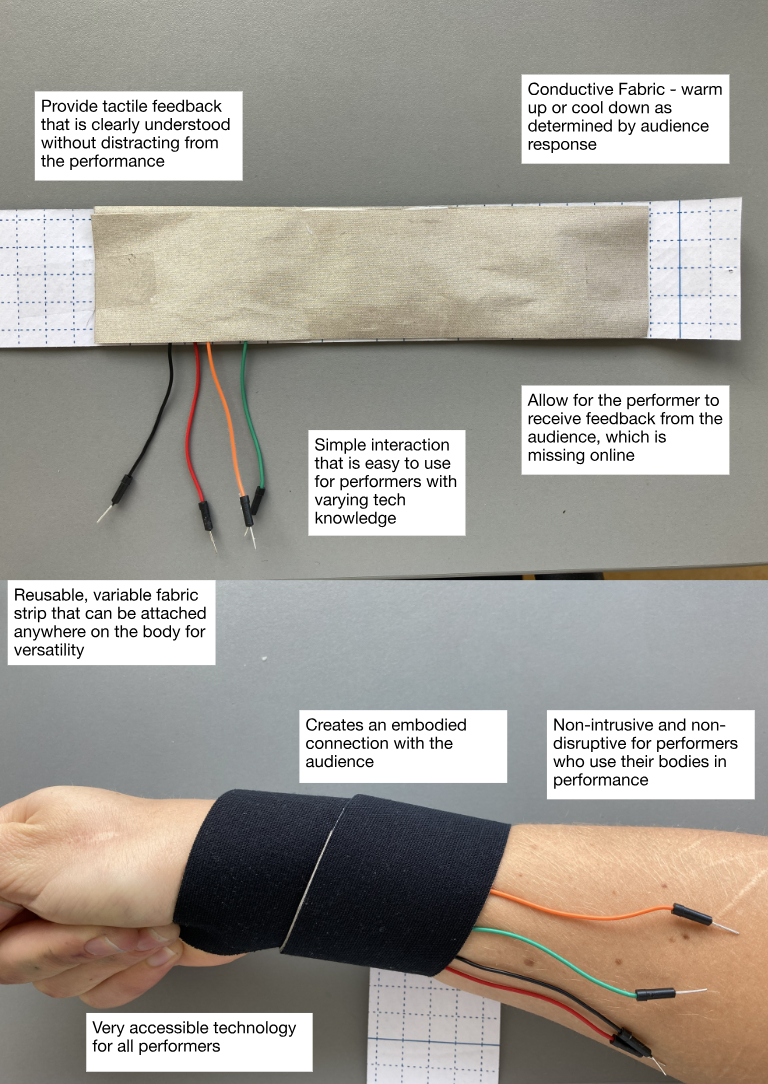 Provide tactile feedback that is clearly understood without distracting from the performance

Conductive Fabric - warm up or cool down as determined by audience response

Allow for the performer to receive feedback from the audience, which is missing online

Simple interaction that is easy to use for performers with varying tech knowledge

Reusable, variable fabric strip that can be attached anywhere on the body for versatility

Creates an embodied connection with the audience

Non-intrusive and non-disruptive for performers who use their bodies in performance

Very accessible technology for all performers