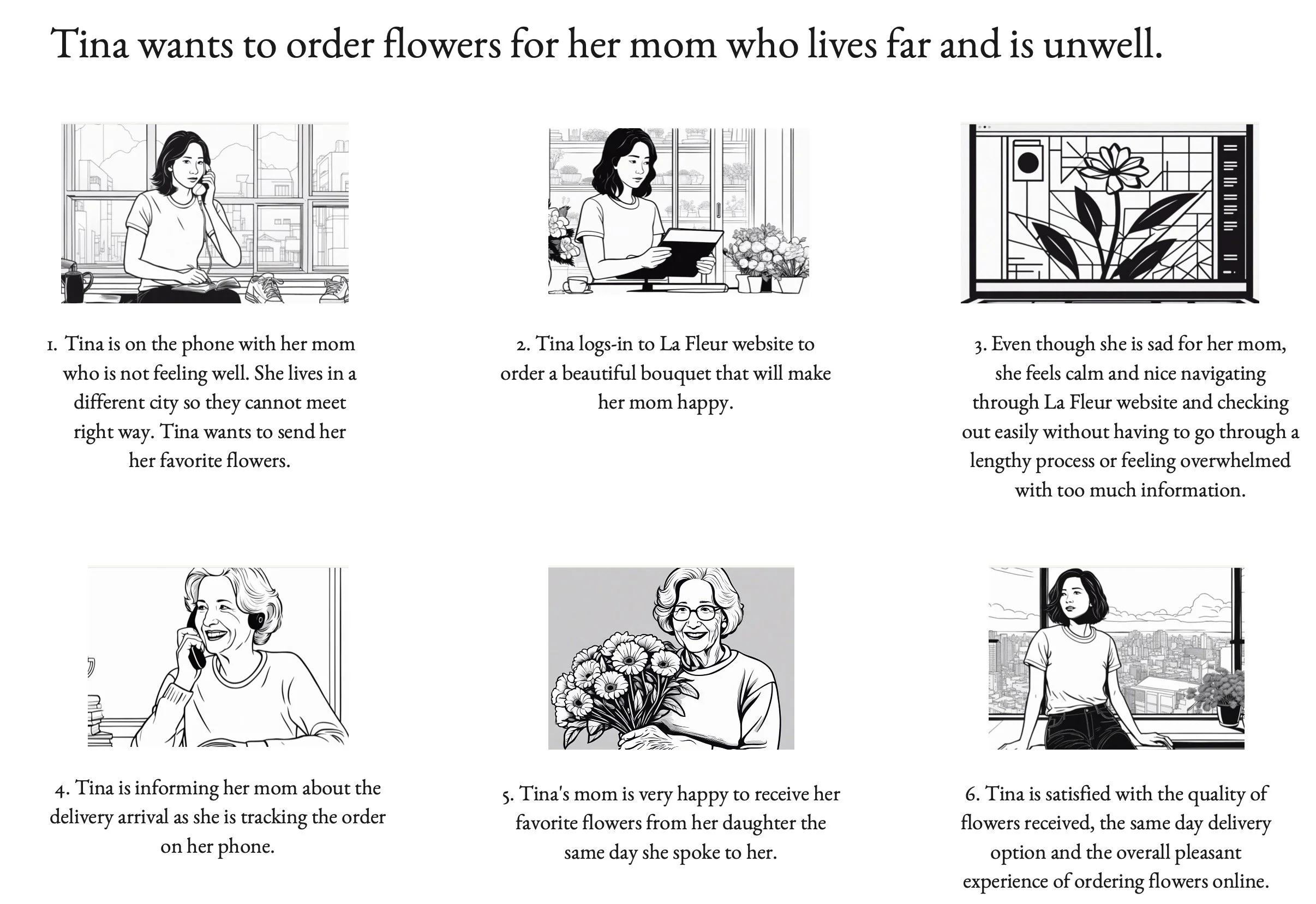 Tina wants to order flowers for her mom who lives far and is unwell.

1. Tina is on the phone with her mom who is not feeling well. She lives in a different city so they cannot meet right way. Tina wants to send her her favorite flowers.

2. Tina logs-in to La Fleur website to order a beautiful bouquet that will make her mom happy.

3. Even though she is sad for her mom, she feels calm and nice navigating through La Fleur website and checking out easily without having to go through a lengthy process or feeling overwhelmed with too much information.

4. Tina is informing her mom about the delivery arrival as she is tracking the order on her phone.

5. Tina's mom is very happy to receive her favorite flowers from her daughter the same day she spoke to her.

6. Tina is satisfied with the quality of flowers received, the same day delivery option and the overall pleasant experience of ordering flowers online.