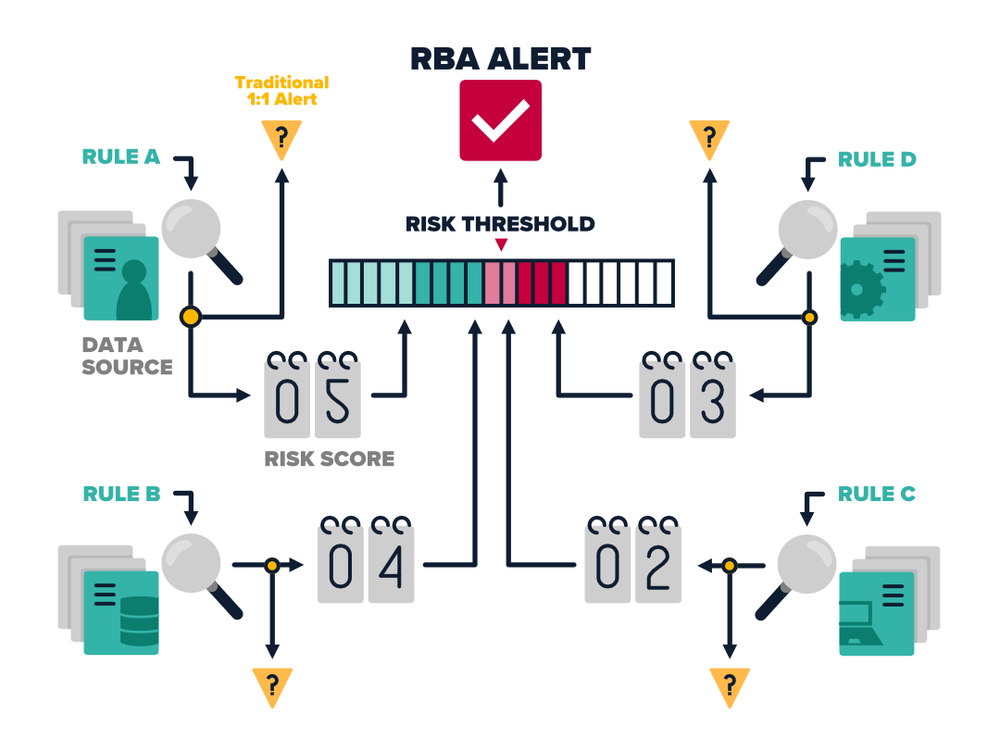 RBA ALERT

Traditional 1:1 Alert

?

?

RULE A

RULE D

RISK THRESHOLD

DATA SOURCE

05

03

RISK SCORE

RULE B

RULE C

04

02

?

?