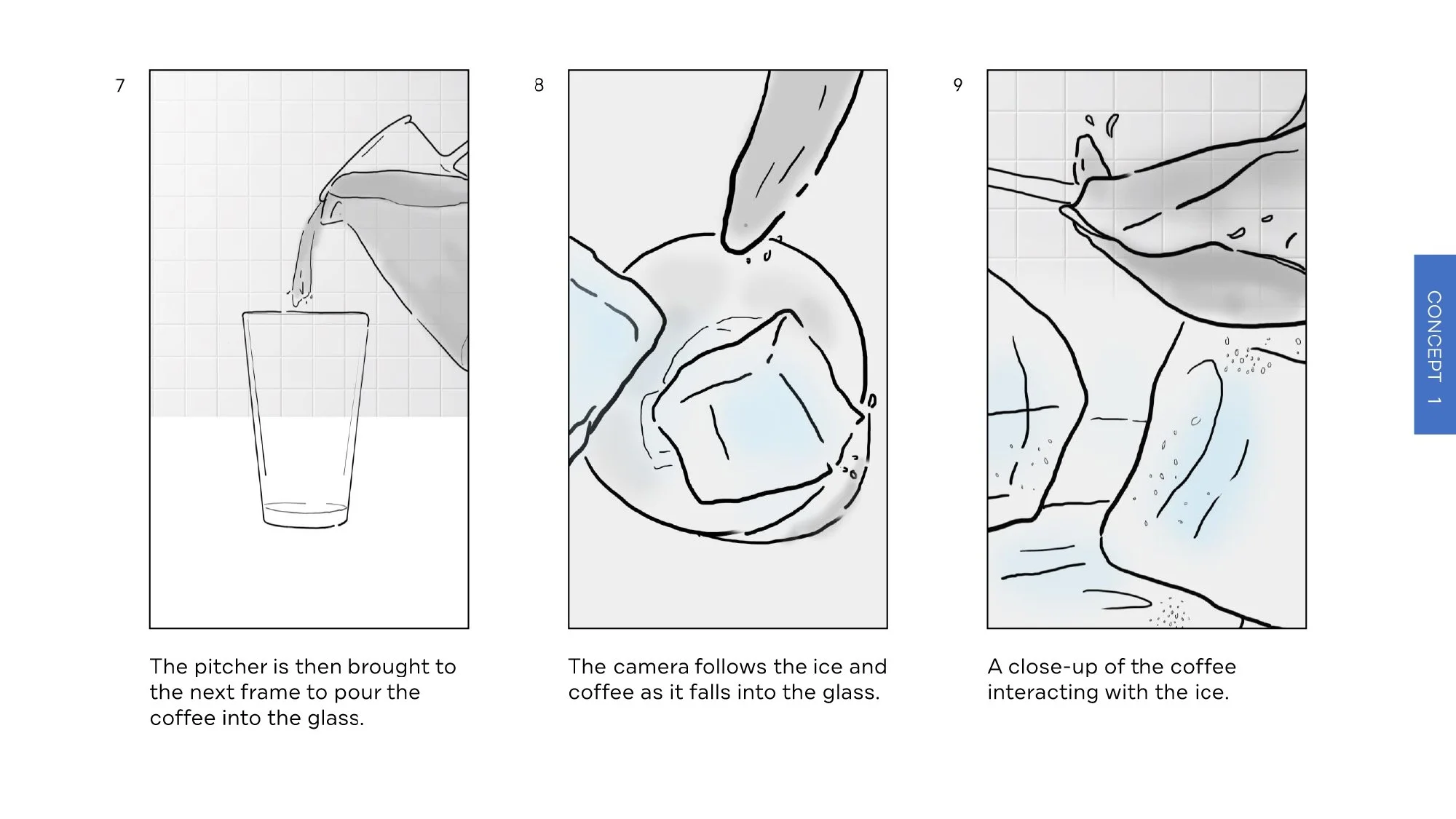 7

The pitcher is then brought to the next frame to pour the coffee into the glass.

8

The camera follows the ice and coffee as it falls into the glass.

9

A close-up of the coffee interacting with the ice.

CONCEPT 1