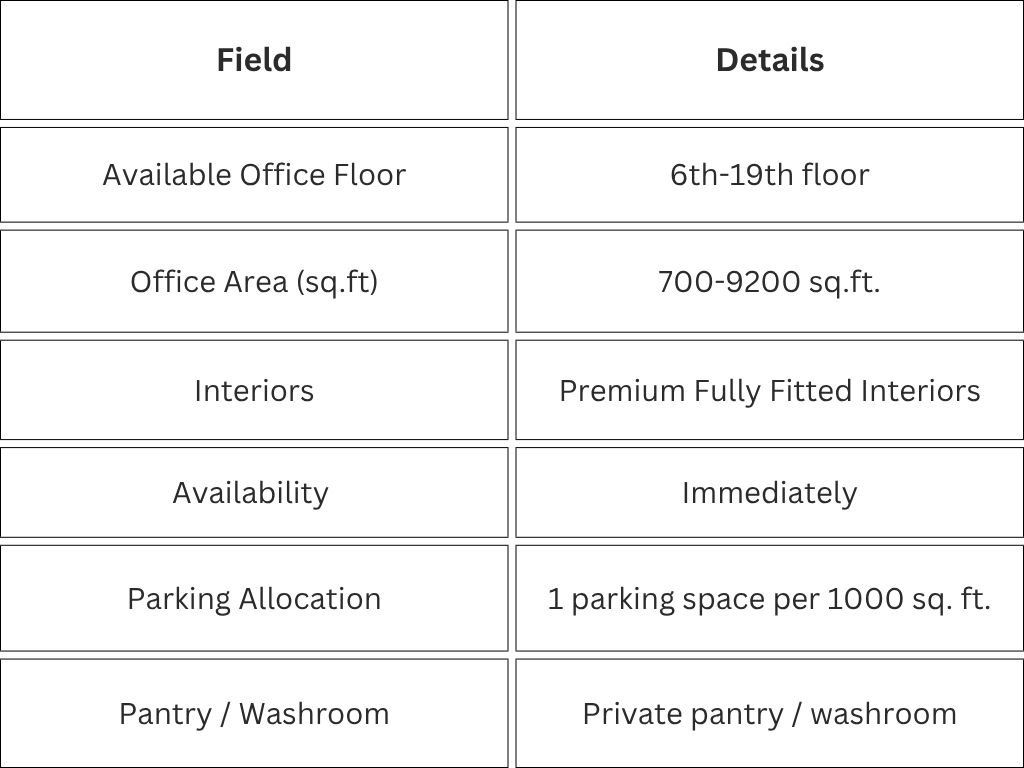 | Field | Details |
|---|---|
| Available Office Floor | 6th-19th floor |
| Office Area (sq.ft) | 700-9200 sq.ft. |
| Interiors | Premium Fully Fitted Interiors |
| Availability | Immediately |
| Parking Allocation | 1 parking space per 1000 sq. ft. |
| Pantry / Washroom | Private pantry / washroom |