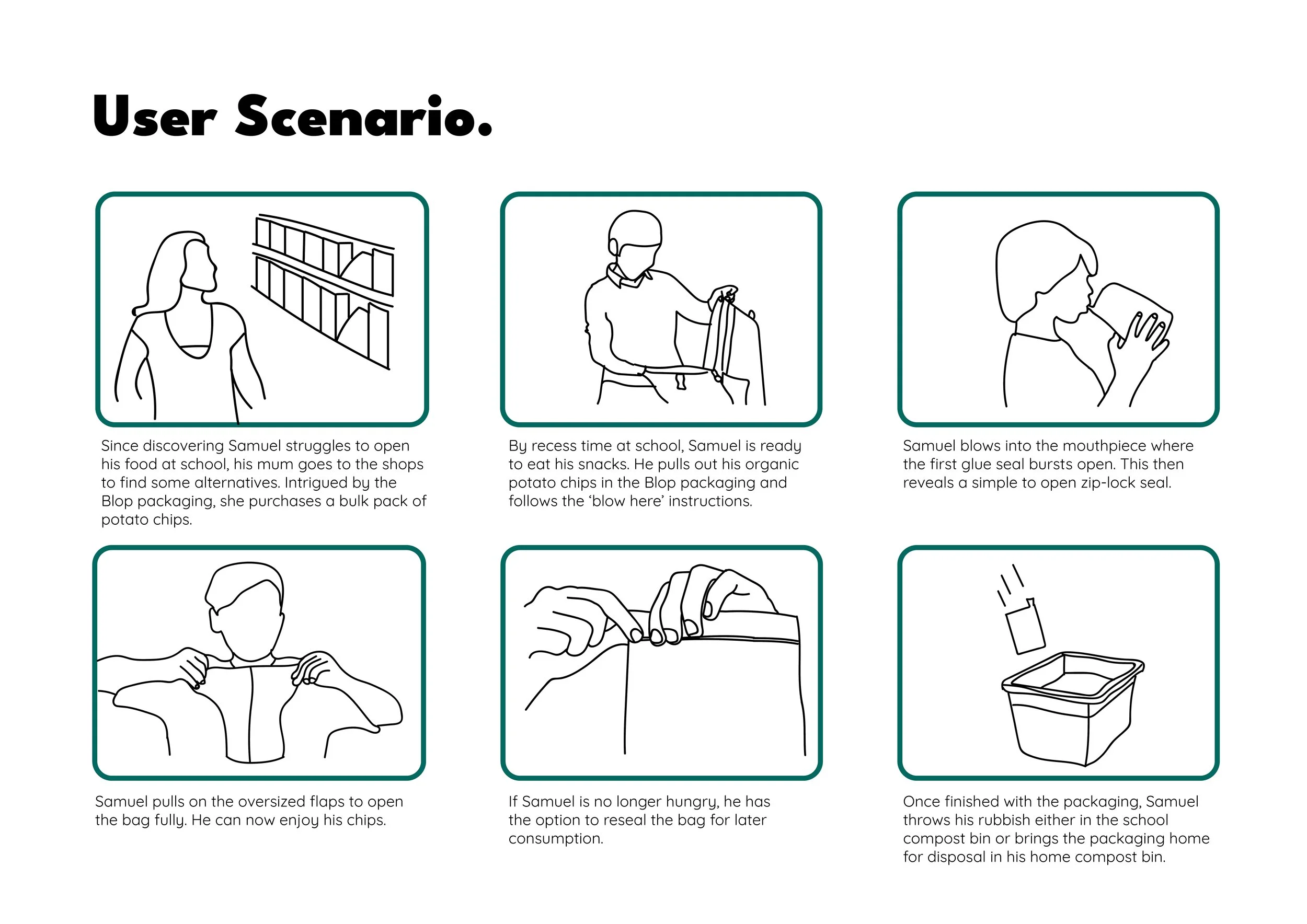 User Scenario.

Since discovering Samuel struggles to open his food at school, his mum goes to the shops to find some alternatives. Intrigued by the Blop packaging, she purchases a bulk pack of potato chips.

By recess time at school, Samuel is ready to eat his snacks. He pulls out his organic potato chips in the Blop packaging and follows the 'blow here' instructions.

Samuel blows into the mouthpiece where the first glue seal bursts open. This then reveals a simple to open zip-lock seal.

Samuel pulls on the oversized flaps to open the bag fully. He can now enjoy his chips.

If Samuel is no longer hungry, he has the option to reseal the bag for later consumption.

Once finished with the packaging, Samuel throws his rubbish either in the school compost bin or brings the packaging home for disposal in his home compost bin.