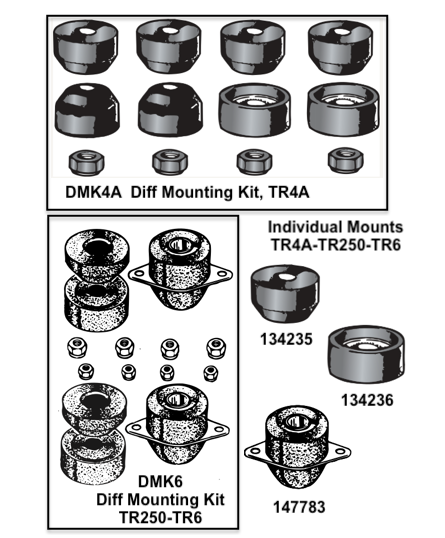 DMK4A Diff Mounting Kit, TR4A

DMK6
Diff Mounting Kit
TR250-TR6

Individual Mounts
TR4A-TR250-TR6

134235

134236

147783