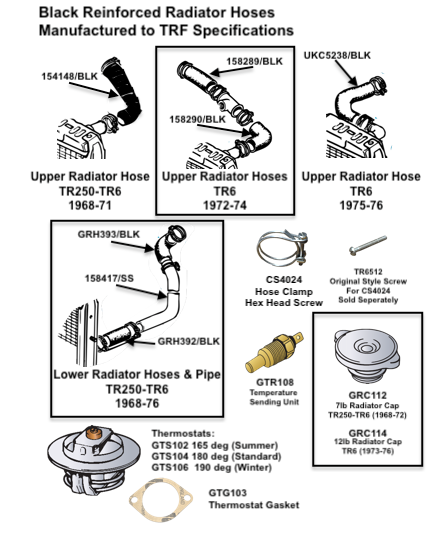 Black Reinforced Radiator Hoses
Manufactured to TRF Specifications

154148/BLK

Upper Radiator Hose
TR250-TR6
1968-71

158289/BLK

158290/BLK

Upper Radiator Hoses
TR6
1972-74

UKC5238/BLK

Upper Radiator Hose
TR6
1975-76

GRH393/BLK

158417/SS

GRH392/BLK

Lower Radiator Hoses & Pipe
TR250-TR6
1968-76

CS4024
Hose Clamp
Hex Head Screw

TR6512
Original Style Screw
For CS4024
Sold Seperately

GTR108
Temperature
Sending Unit

GRC112
7lb Radiator Cap
TR250-TR6 (1968-72)

GRC114
12lb Radiator Cap
TR6 (1973-76)

Thermostats:
GTS102 165 deg (Summer)
GTS104 180 deg (Standard)
GTS106 190 deg (Winter)

GTG103
Thermostat Gasket