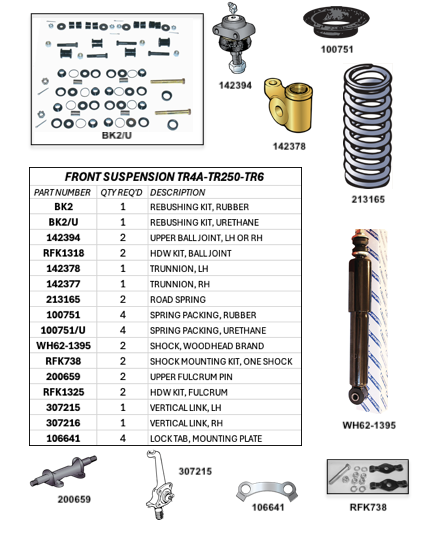 BK2/U

142394

100751

142378

213165

FRONT SUSPENSION TR4A-TR250-TR6

| PART NUMBER | QTY REQ'D | DESCRIPTION |
|---|---|---|
| BK2 | 1 | REBUSHING KIT, RUBBER |
| BK2/U | 1 | REBUSHING KIT, URETHANE |
| 142394 | 2 | UPPER BALL JOINT, LH OR RH |
| RFK1318 | 2 | HDW KIT, BALL JOINT |
| 142378 | 1 | TRUNNION, LH |
| 142377 | 1 | TRUNNION, RH |
| 213165 | 2 | ROAD SPRING |
| 100751 | 4 | SPRING PACKING, RUBBER |
| 100751/U | 4 | SPRING PACKING, URETHANE |
| WH62-1395 | 2 | SHOCK, WOODHEAD BRAND |
| RFK738 | 2 | SHOCK MOUNTING KIT, ONE SHOCK |
| 200659 | 2 | UPPER FULCRUM PIN |
| RFK1325 | 2 | HDW KIT, FULCRUM |
| 307215 | 1 | VERTICAL LINK, LH |
| 307216 | 1 | VERTICAL LINK, RH |
| 106641 | 4 | LOCK TAB, MOUNTING PLATE |

WH62-1395

200659

307215

106641

RFK738