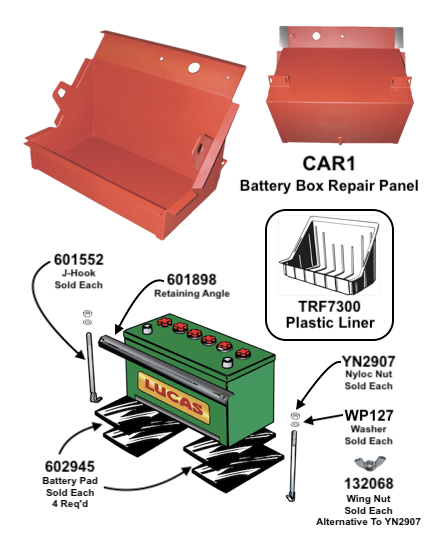 CAR1
Battery Box Repair Panel

TRF7300
Plastic Liner

601552
J-Hook
Sold Each

601898
Retaining Angle

LUCAS

YN2907
Nyloc Nut
Sold Each

WP127
Washer
Sold Each

602945
Battery Pad
Sold Each
4 Req'd

132068
Wing Nut
Sold Each
Alternative To YN2907