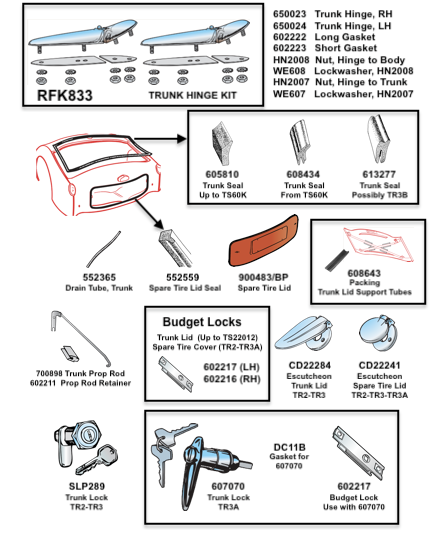 RFK833 TRUNK HINGE KIT

650023 Trunk Hinge, RH
650024 Trunk Hinge, LH
602222 Long Gasket
602223 Short Gasket
HN2008 Nut, Hinge to Body
WE608 Lockwasher, HN2008
HN2007 Nut, Hinge to Trunk
WE607 Lockwasher, HN2007

605810
Trunk Seal
Up to TS60K

608434
Trunk Seal
From TS60K

613277
Trunk Seal
Possibly TR3B

552365
Drain Tube, Trunk

552559
Spare Tire Lid Seal

900483/BP
Spare Tire Lid

608643
Packing
Trunk Lid Support Tubes

700898 Trunk Prop Rod
602211 Prop Rod Retainer

Budget Locks
Trunk Lid (Up to TS22012)
Spare Tire Cover (TR2-TR3A)
602217 (LH)
602216 (RH)

CD22284
Escutcheon
Trunk Lid
TR2-TR3

CD22241
Escutcheon
Spare Tire Lid
TR2-TR3-TR3A

SLP289
Trunk Lock
TR2-TR3

607070
Trunk Lock
TR3A

DC11B
Gasket for
607070

602217
Budget Lock
Use with 607070