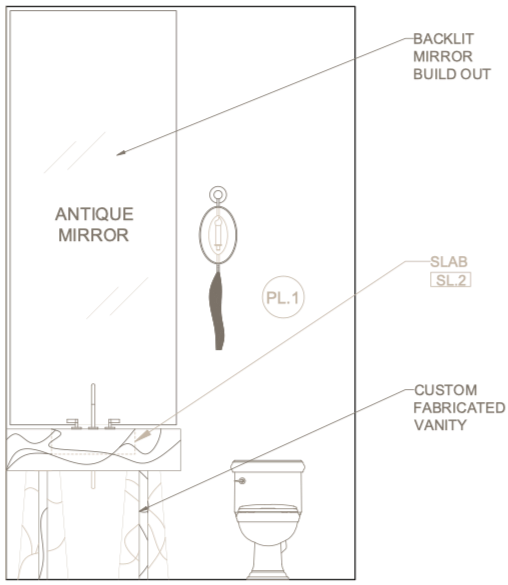 BACKLIT MIRROR BUILD OUT

ANTIQUE MIRROR

SLAB
SL.2

PL.1

CUSTOM FABRICATED VANITY