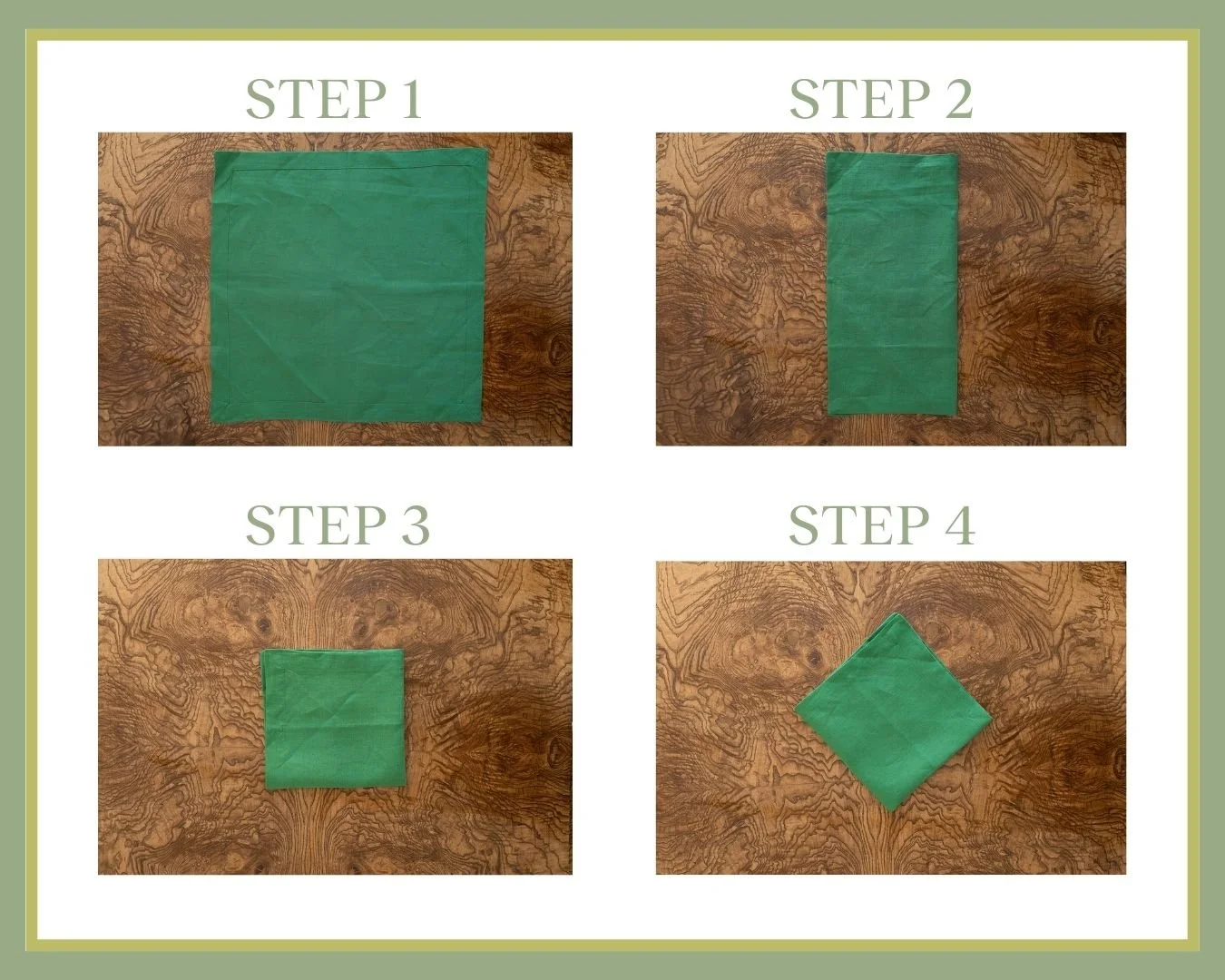 STEP 1

STEP 2

STEP 3

STEP 4