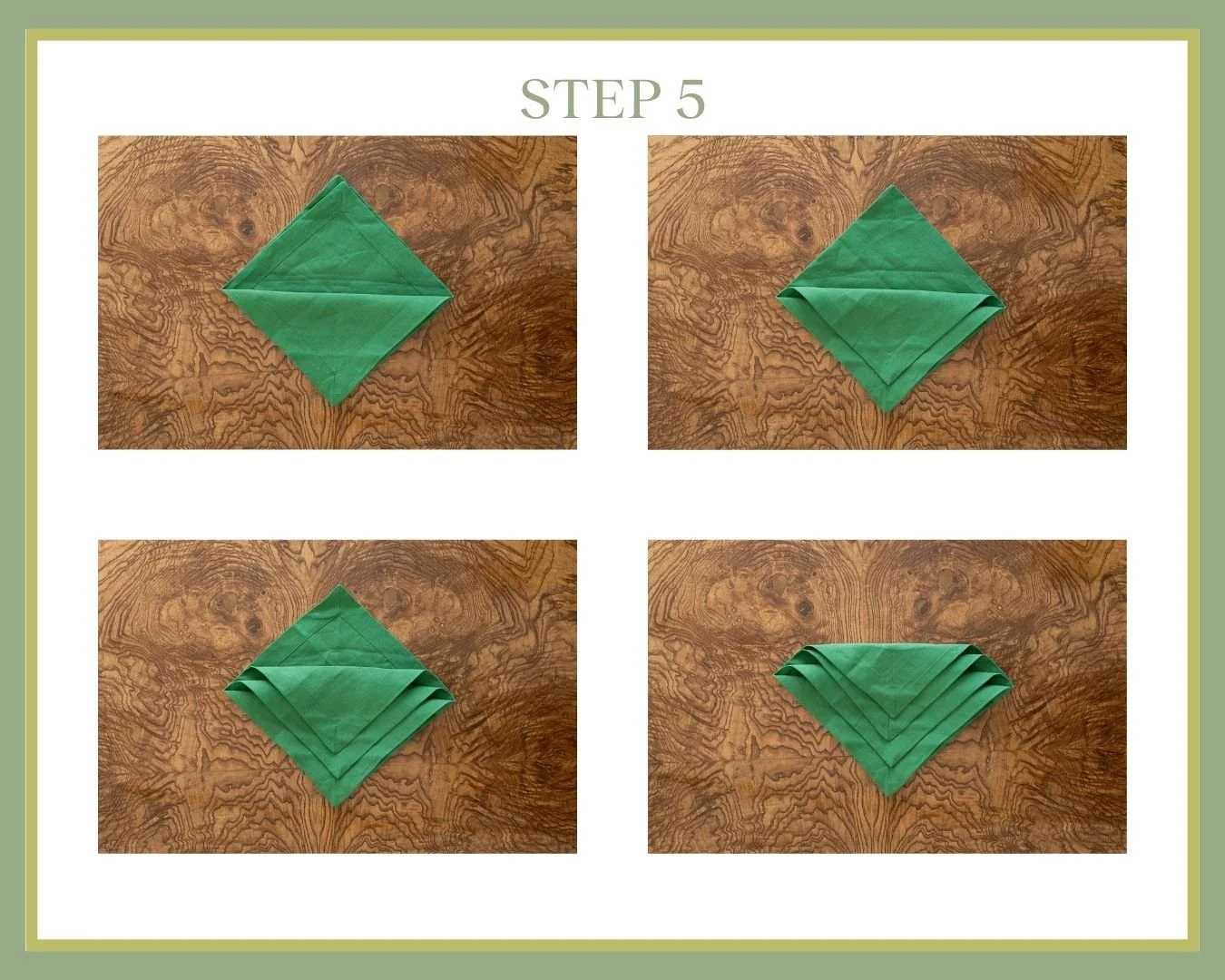 STEP 5