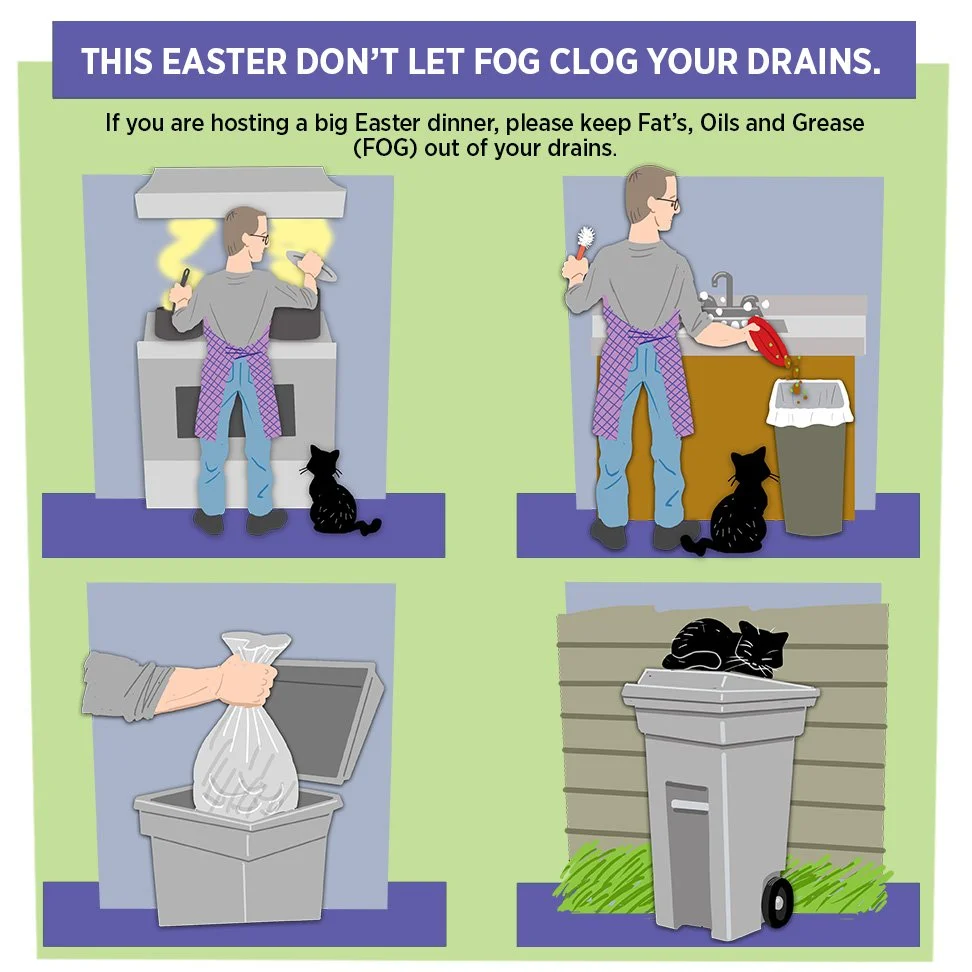 THIS EASTER DON'T LET FOG CLOG YOUR DRAINS.

If you are hosting a big Easter dinner, please keep Fat's, Oils and Grease (FOG) out of your drains.