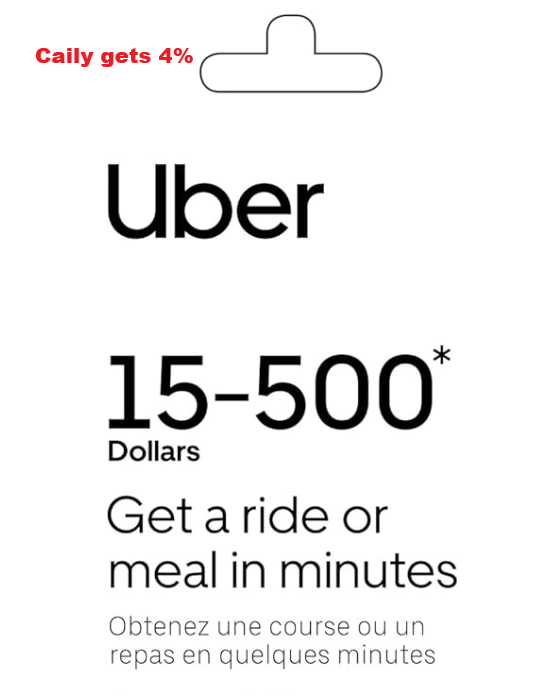 Caily gets 4%

Uber

15-500*
Dollars

Get a ride or meal in minutes

Obtenez une course ou un repas en quelques minutes