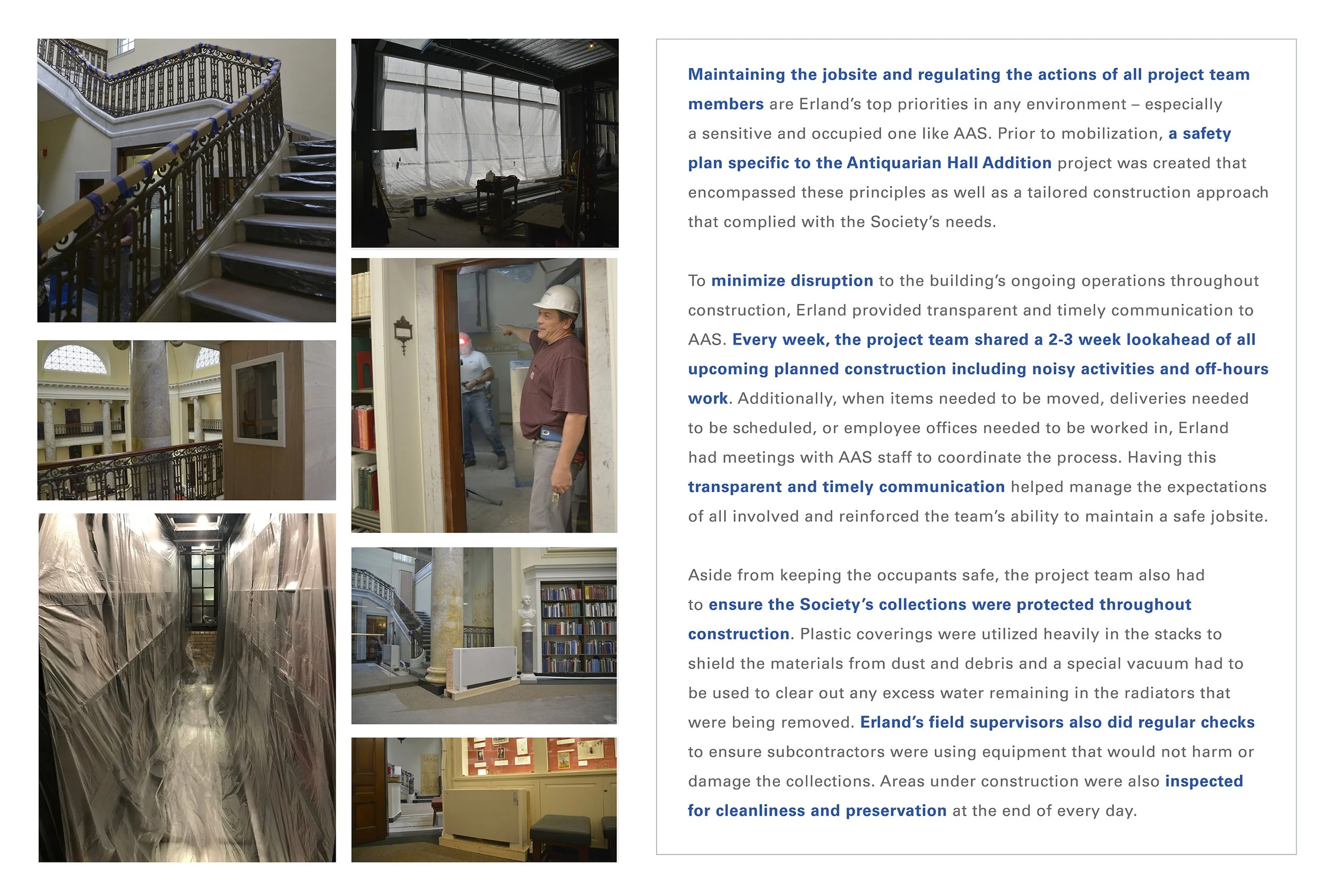 Maintaining the jobsite and regulating the actions of all project team members are Erland's top priorities in any environment – especially a sensitive and occupied one like AAS. Prior to mobilization, a safety plan specific to the Antiquarian Hall Addition project was created that encompassed these principles as well as a tailored construction approach that complied with the Society's needs.

To minimize disruption to the building's ongoing operations throughout construction, Erland provided transparent and timely communication to AAS. Every week, the project team shared a 2-3 week lookahead of all upcoming planned construction including noisy activities and off-hours work. Additionally, when items needed to be moved, deliveries needed to be scheduled, or employee offices needed to be worked in, Erland had meetings with AAS staff to coordinate the process. Having this transparent and timely communication helped manage the expectations of all involved and reinforced the team's ability to maintain a safe jobsite.

Aside from keeping the occupants safe, the project team also had to ensure the Society's collections were protected throughout construction. Plastic coverings were utilized heavily in the stacks to shield the materials from dust and debris and a special vacuum had to be used to clear out any excess water remaining in the radiators that were being removed. Erland's field supervisors also did regular checks to ensure subcontractors were using equipment that would not harm or damage the collections. Areas under construction were also inspected for cleanliness and preservation at the end of every day.