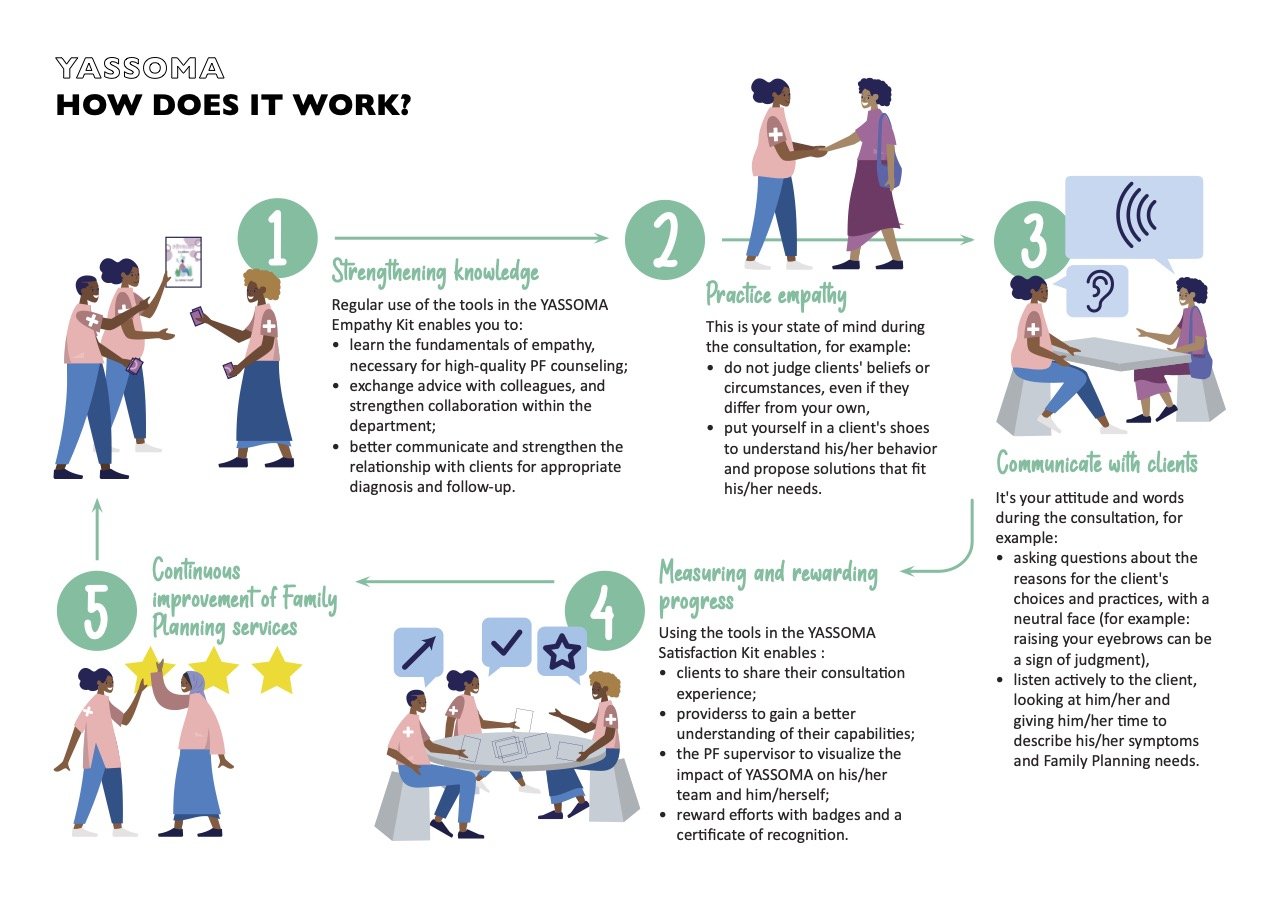 YASSOMA
HOW DOES IT WORK?

1

Strengthening knowledge

Regular use of the tools in the YASSOMA Empathy Kit enables you to:
• learn the fundamentals of empathy, necessary for high-quality PF counseling;
• exchange advice with colleagues, and strengthen collaboration within the department;
• better communicate and strengthen the relationship with clients for appropriate diagnosis and follow-up.

2

Practice empathy

This is your state of mind during the consultation, for example:
• do not judge clients' beliefs or circumstances, even if they differ from your own,
• put yourself in a client's shoes to understand his/her behavior and propose solutions that fit his/her needs.

3

Communicate with clients

It's your attitude and words during the consultation, for example:
• asking questions about the reasons for the client's choices and practices, with a neutral face (for example: raising your eyebrows can be a sign of judgment),
• listen actively to the client, looking at him/her and giving him/her time to describe his/her symptoms and Family Planning needs.

4

Measuring and rewarding progress

Using the tools in the YASSOMA Satisfaction Kit enables :
• clients to share their consultation experience;
• providerss to gain a better understanding of their capabilities;
• the PF supervisor to visualize the impact of YASSOMA on his/her team and him/herself;
• reward efforts with badges and a certificate of recognition.

5

Continuous improvement of Family Planning services