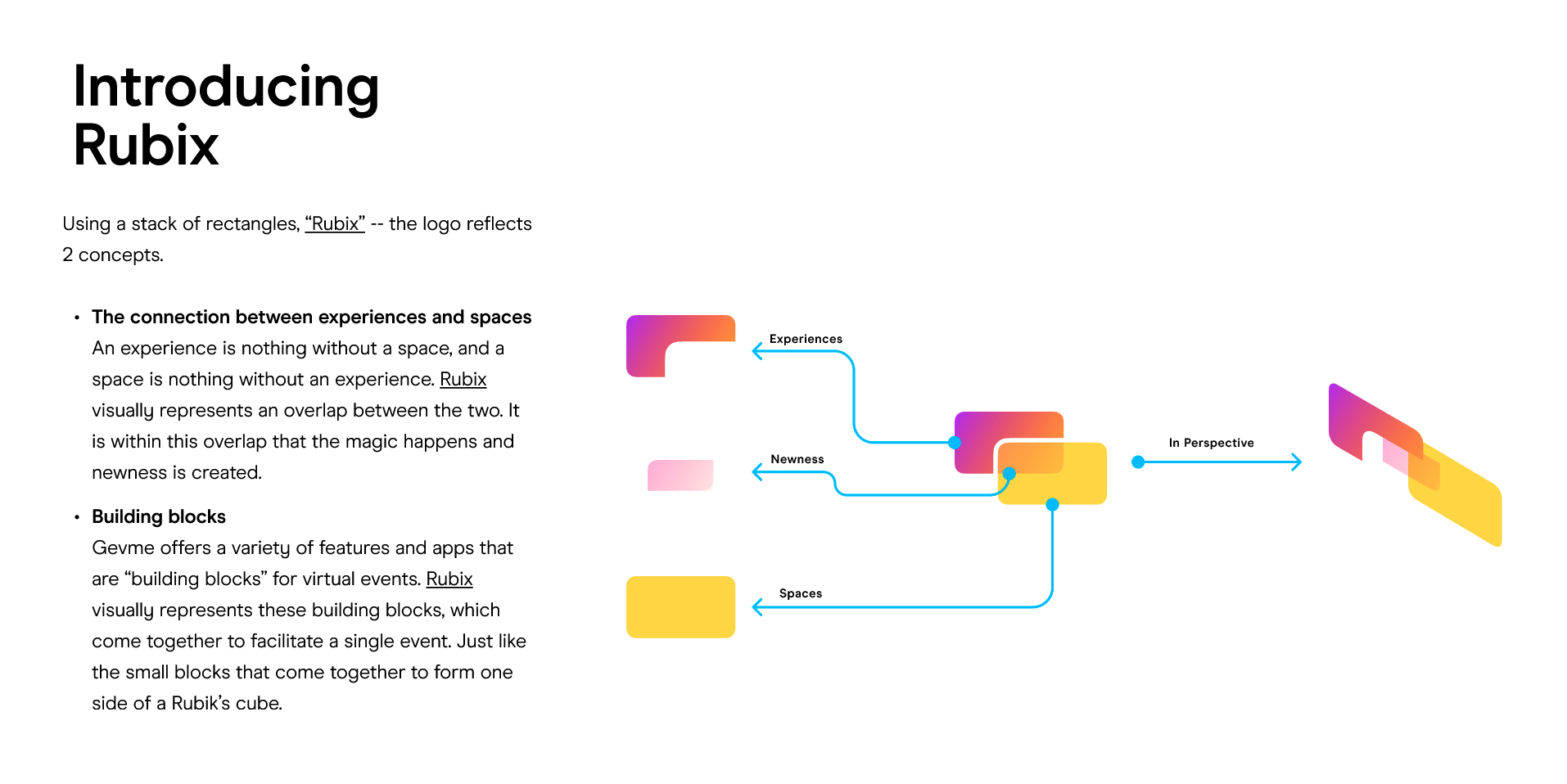 Introducing
Rubix

Using a stack of rectangles, "Rubix" -- the logo reflects 2 concepts.

• The connection between experiences and spaces
An experience is nothing without a space, and a space is nothing without an experience. Rubix visually represents an overlap between the two. It is within this overlap that the magic happens and newness is created.

• Building blocks
Gevme offers a variety of features and apps that are "building blocks" for virtual events. Rubix visually represents these building blocks, which come together to facilitate a single event. Just like the small blocks that come together to form one side of a Rubik's cube.

Experiences

Newness

Spaces

In Perspective