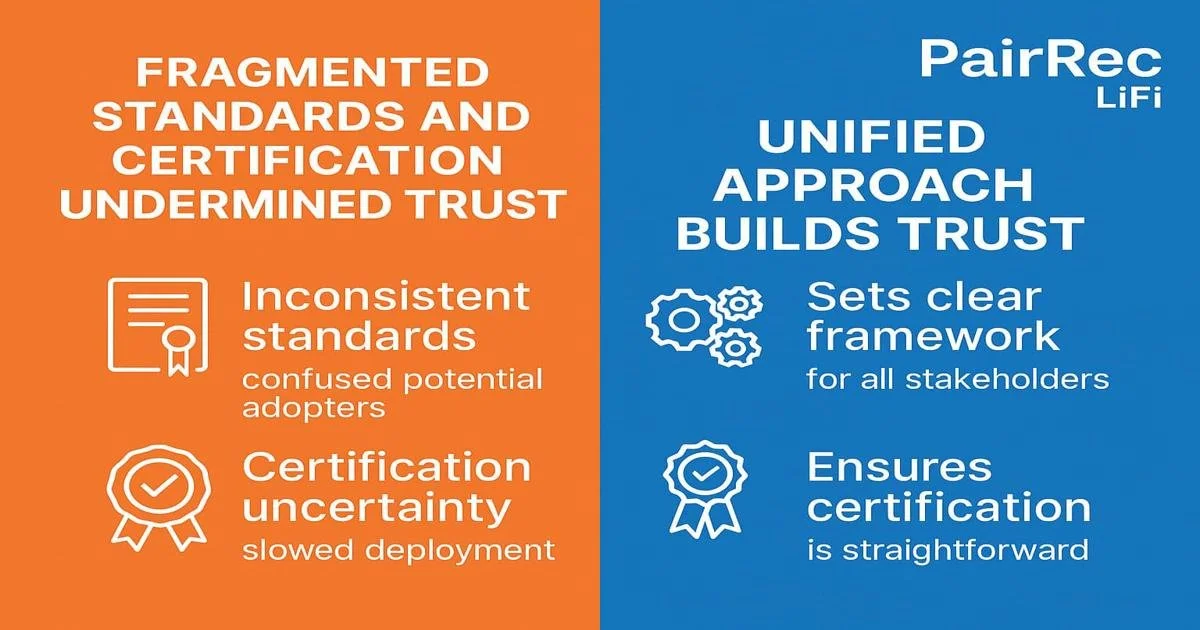 FRAGMENTED STANDARDS AND CERTIFICATION UNDERMINED TRUST

Inconsistent standards
confused potential adopters

Certification uncertainty
slowed deployment

PairRec
LiFi

UNIFIED APPROACH BUILDS TRUST

Sets clear framework
for all stakeholders

Ensures certification
is straightforward