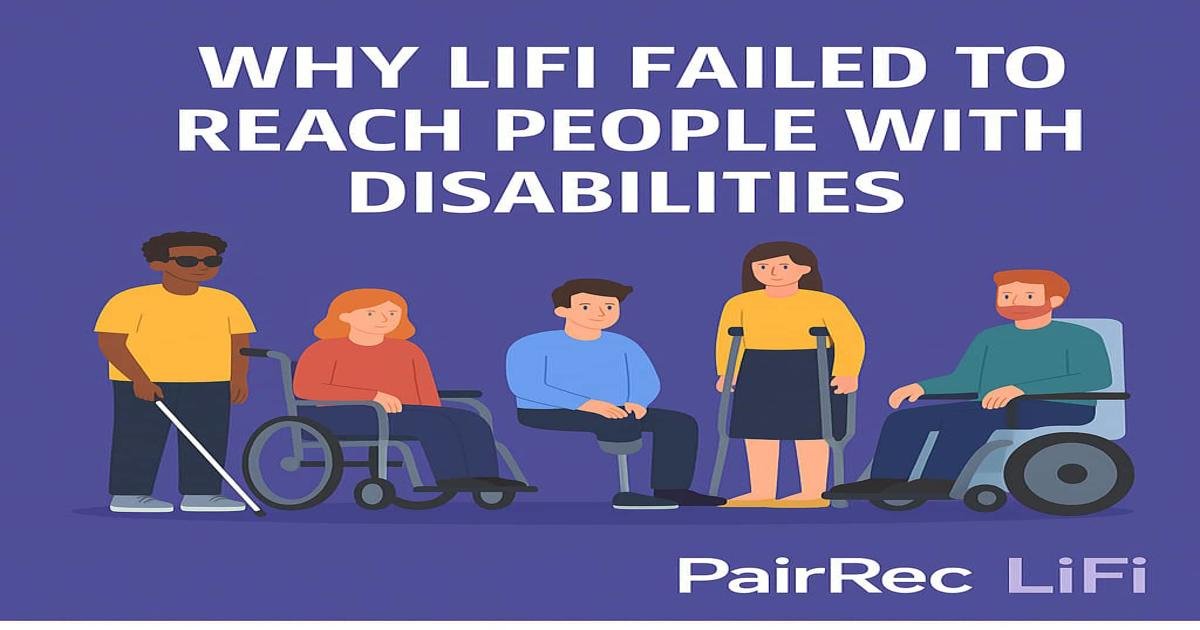 WHY LIFI FAILED TO REACH PEOPLE WITH DISABILITIES

PairRec LiFi