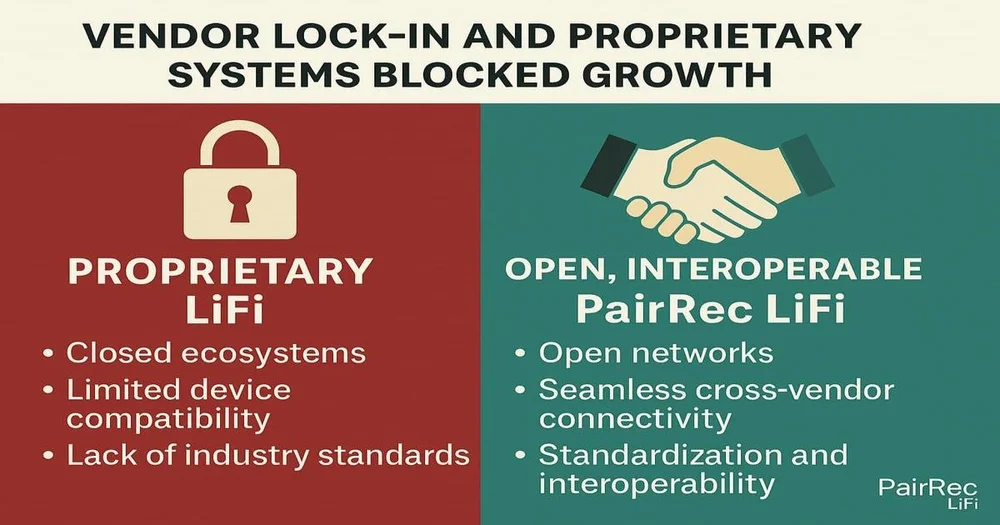 VENDOR LOCK-IN AND PROPRIETARY SYSTEMS BLOCKED GROWTH

PROPRIETARY LiFi

• Closed ecosystems
• Limited device compatibility
• Lack of industry standards

OPEN, INTEROPERABLE PairRec LiFi

• Open networks
• Seamless cross-vendor connectivity
• Standardization and interoperability

PairRec LiFi