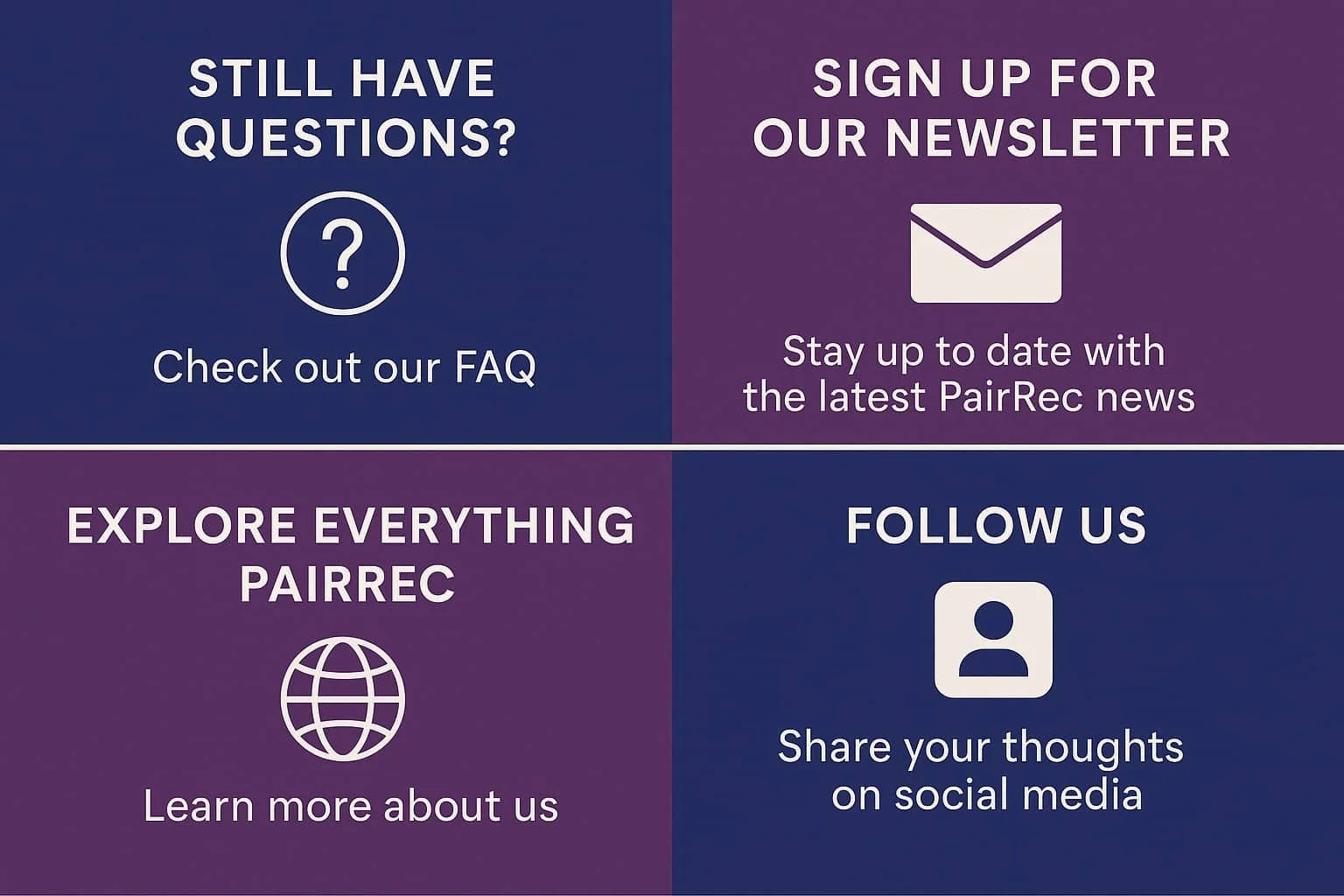 STILL HAVE QUESTIONS?

?

Check out our FAQ

SIGN UP FOR OUR NEWSLETTER

Stay up to date with the latest PairRec news

EXPLORE EVERYTHING PAIRREC

Learn more about us

FOLLOW US

Share your thoughts on social media