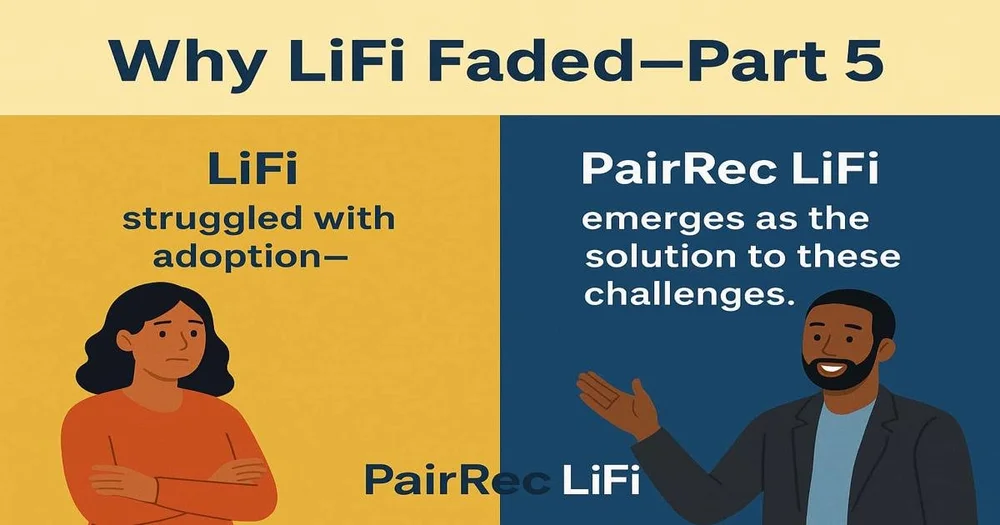 Why LiFi Faded—Part 5

LiFi
struggled with adoption—

PairRec LiFi
emerges as the solution to these challenges.

PairRec LiFi