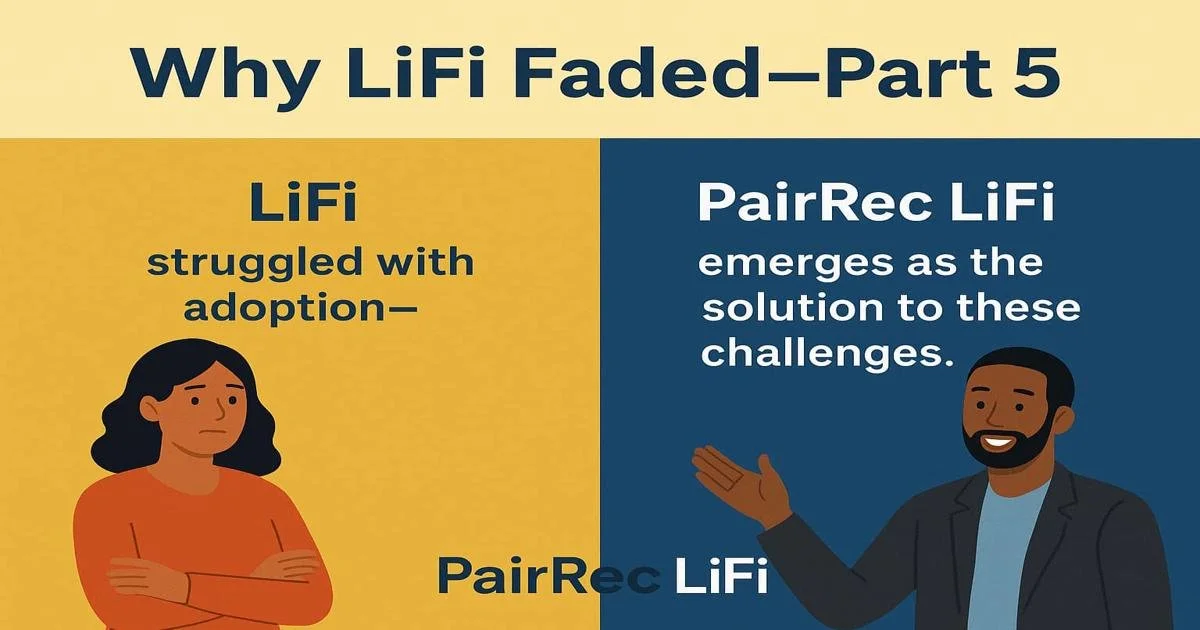 Why LiFi Faded—Part 5

LiFi
struggled with adoption—

PairRec LiFi
emerges as the solution to these challenges.

PairRec LiFi