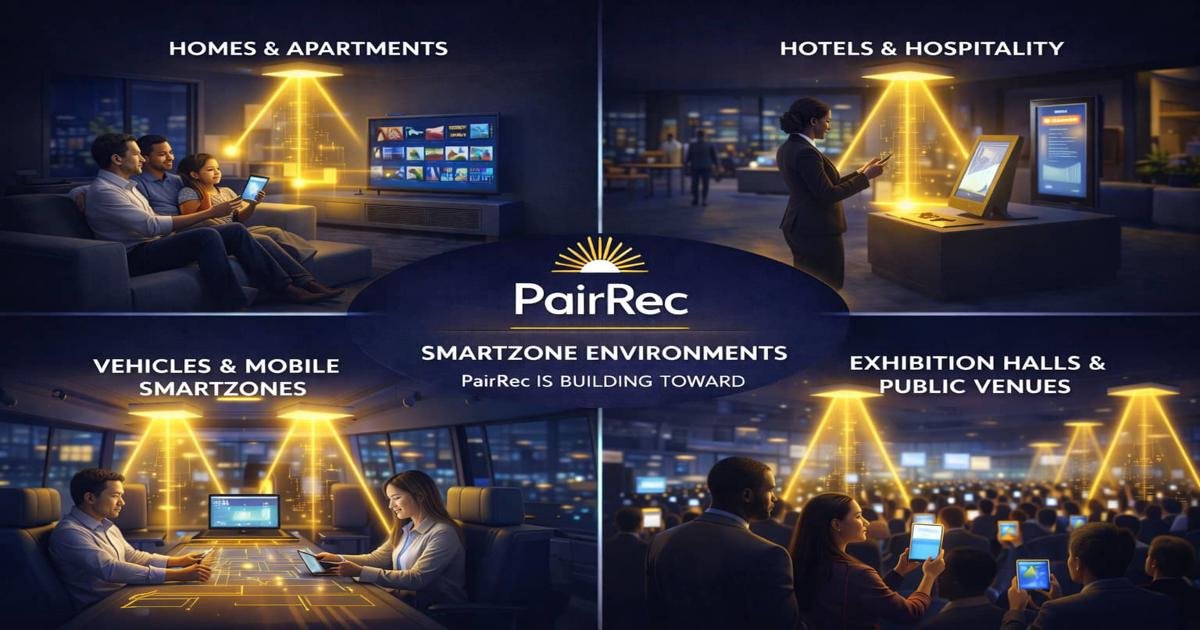 HOMES & APARTMENTS

HOTELS & HOSPITALITY

PairRec

SMARTZONE ENVIRONMENTS
PairRec IS BUILDING TOWARD

VEHICLES & MOBILE SMARTZONES

EXHIBITION HALLS & PUBLIC VENUES