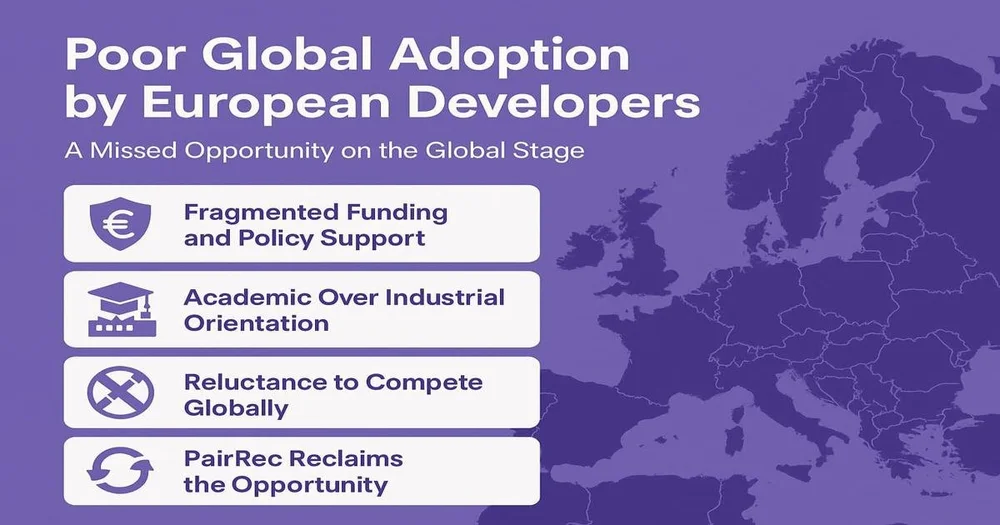 Poor Global Adoption by European Developers

A Missed Opportunity on the Global Stage

€

Fragmented Funding and Policy Support

Academic Over Industrial Orientation

Reluctance to Compete Globally

PairRec Reclaims the Opportunity