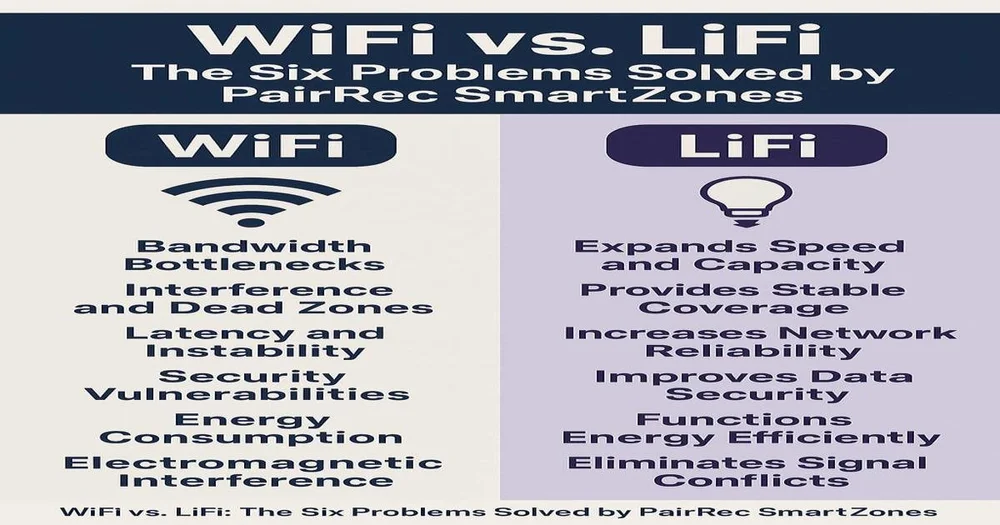 WiFi vs. LiFi
The Six Problems Solved by PairRec SmartZones

WiFi

Bandwidth Bottlenecks

Interference and Dead Zones

Latency and Instability

Security Vulnerabilities

Energy Consumption

Electromagnetic Interference

LiFi

Expands Speed and Capacity

Provides Stable Coverage

Increases Network Reliability

Improves Data Security

Functions Energy Efficiently

Eliminates Signal Conflicts

WiFi vs. LiFi: The Six Problems Solved by PairRec SmartZones