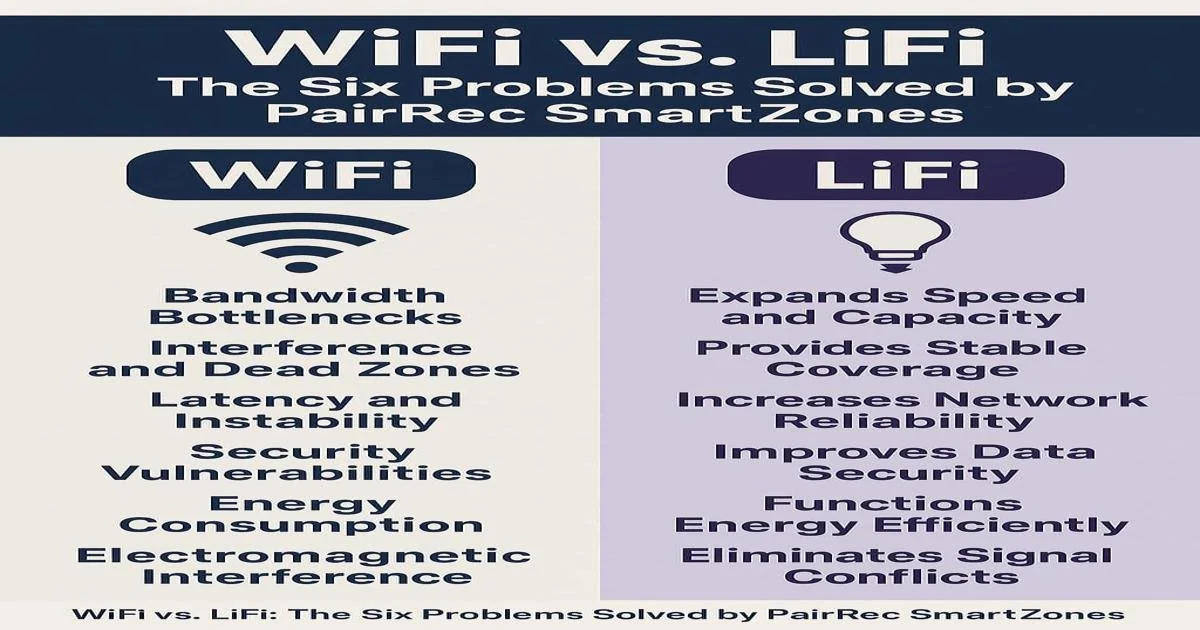 WiFi vs. LiFi
The Six Problems Solved by PairRec SmartZones

WiFi

Bandwidth Bottlenecks

Interference and Dead Zones

Latency and Instability

Security Vulnerabilities

Energy Consumption

Electromagnetic Interference

LiFi

Expands Speed and Capacity

Provides Stable Coverage

Increases Network Reliability

Improves Data Security

Functions Energy Efficiently

Eliminates Signal Conflicts

WiFi vs. LiFi: The Six Problems Solved by PairRec SmartZones