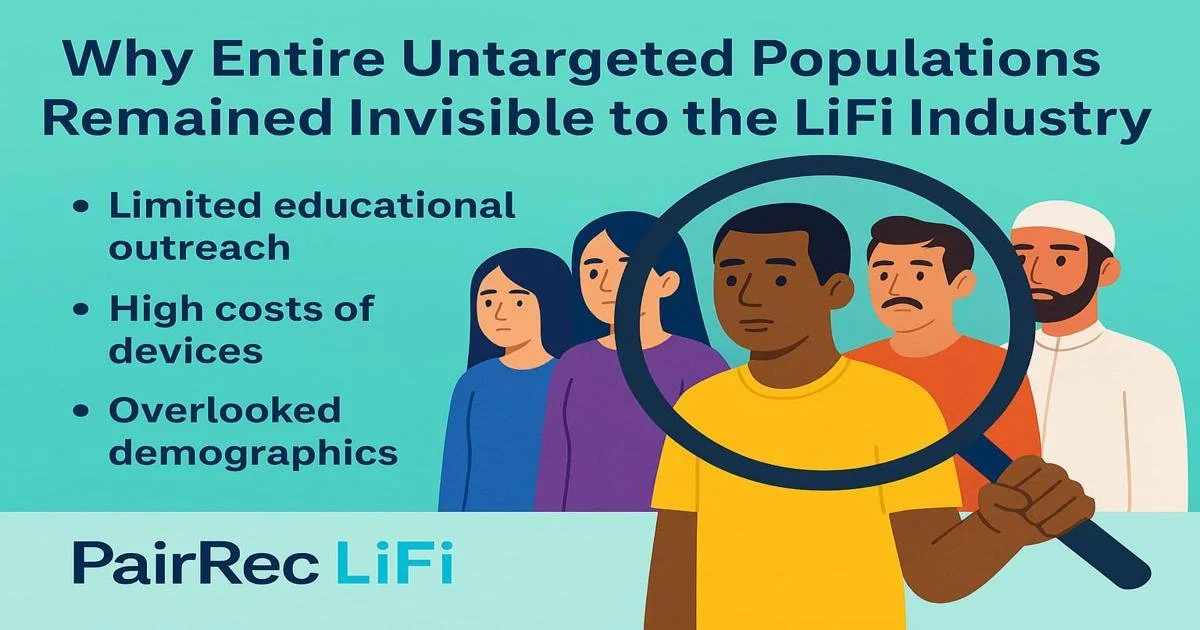 Why Entire Untargeted Populations Remained Invisible to the LiFi Industry

• Limited educational outreach

• High costs of devices

• Overlooked demographics

PairRec LiFi