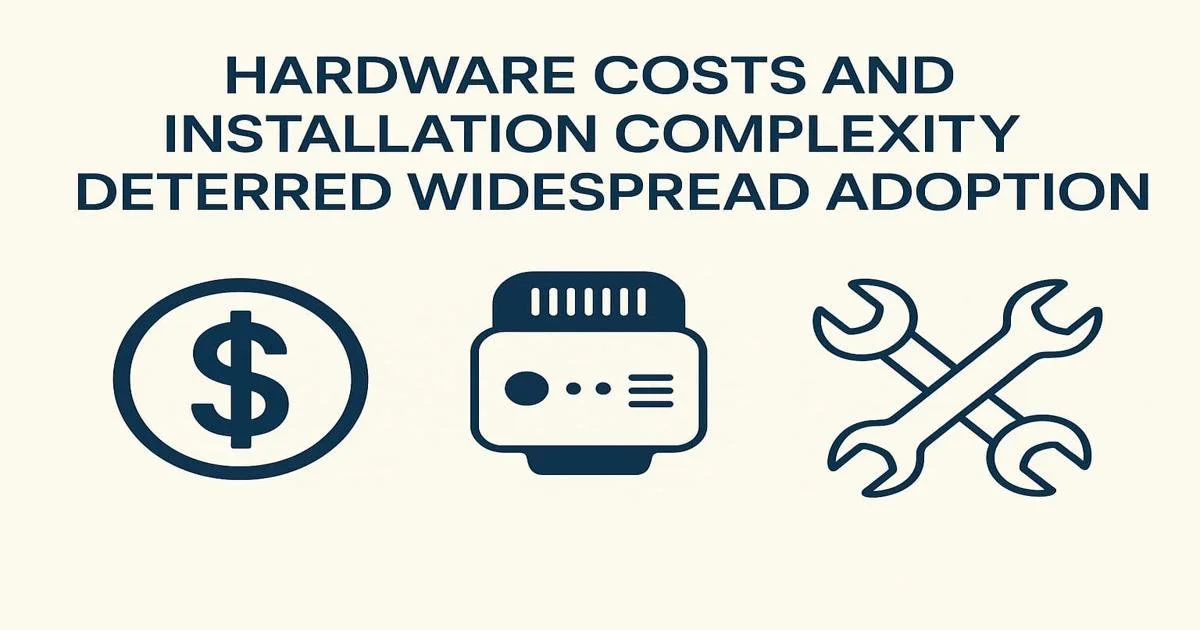 HARDWARE COSTS AND INSTALLATION COMPLEXITY DETERRED WIDESPREAD ADOPTION

$