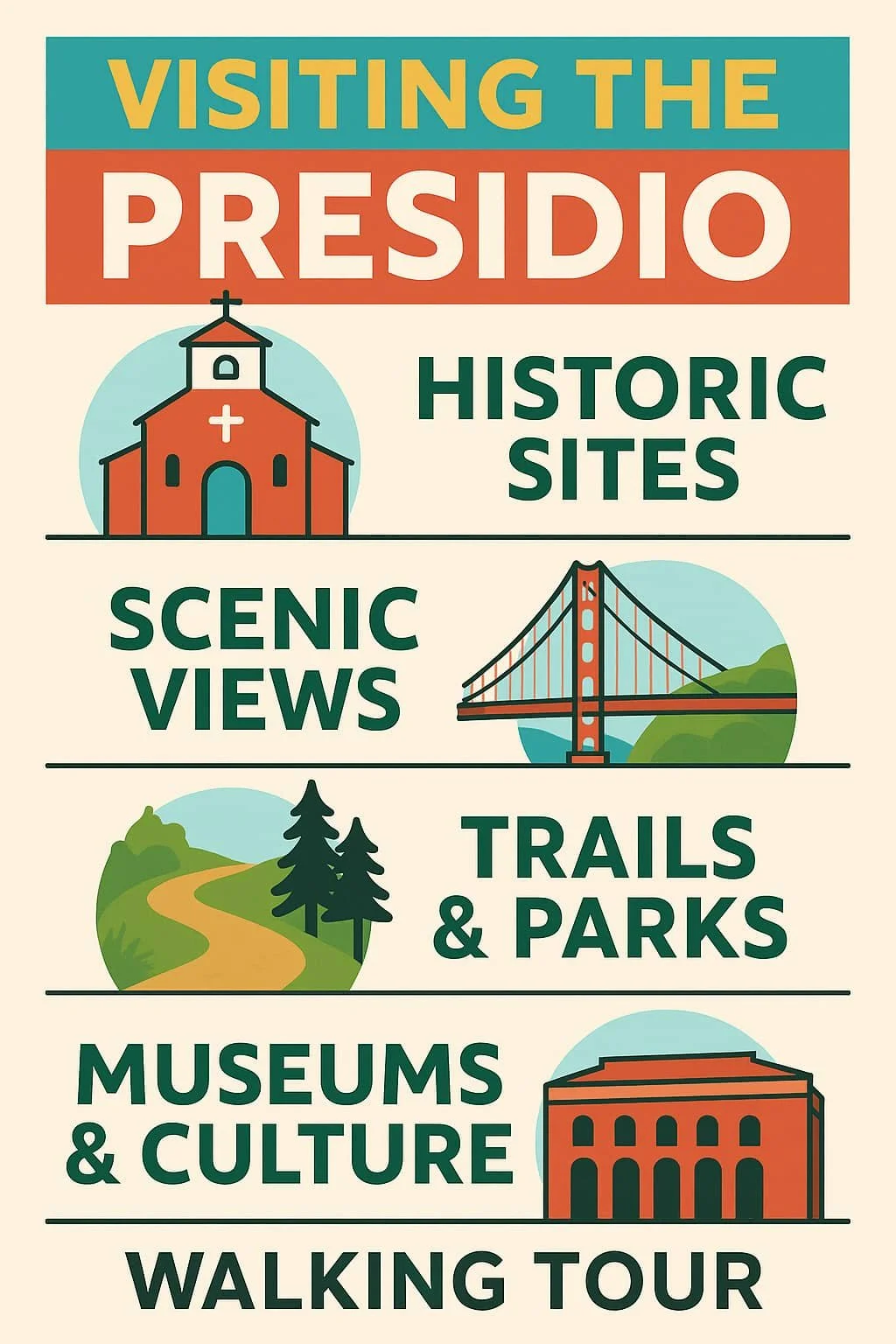 VISITING THE
PRESIDIO

HISTORIC SITES

SCENIC VIEWS

TRAILS & PARKS

MUSEUMS & CULTURE

WALKING TOUR