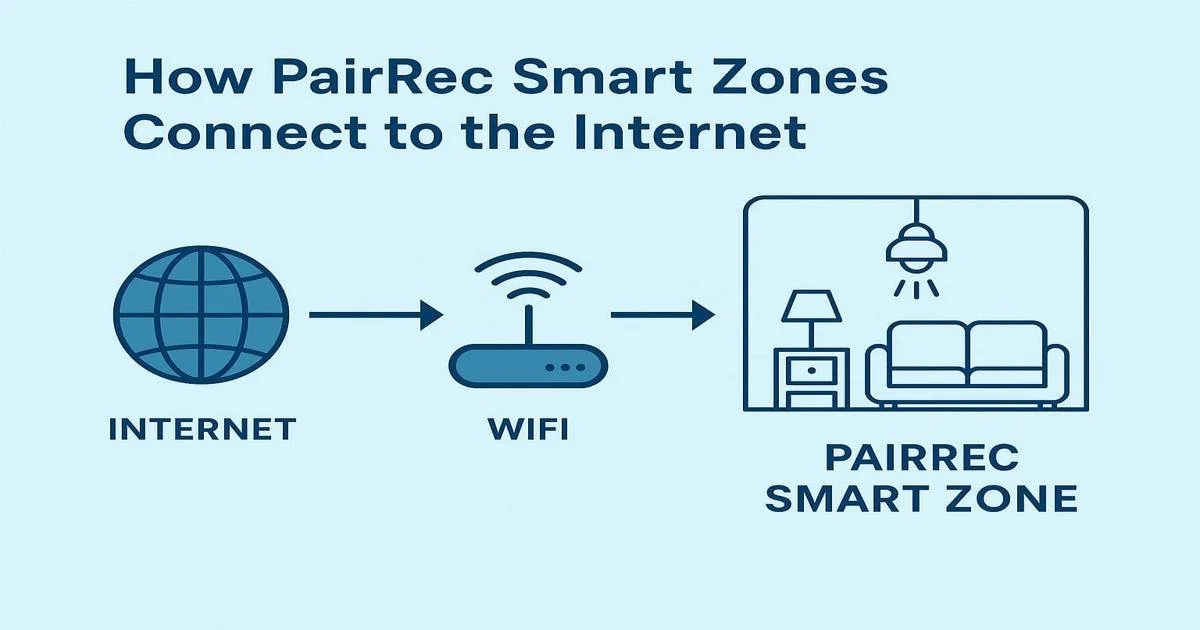 How PairRec Smart Zones Connect to the Internet

INTERNET

WIFI

PAIRREC SMART ZONE