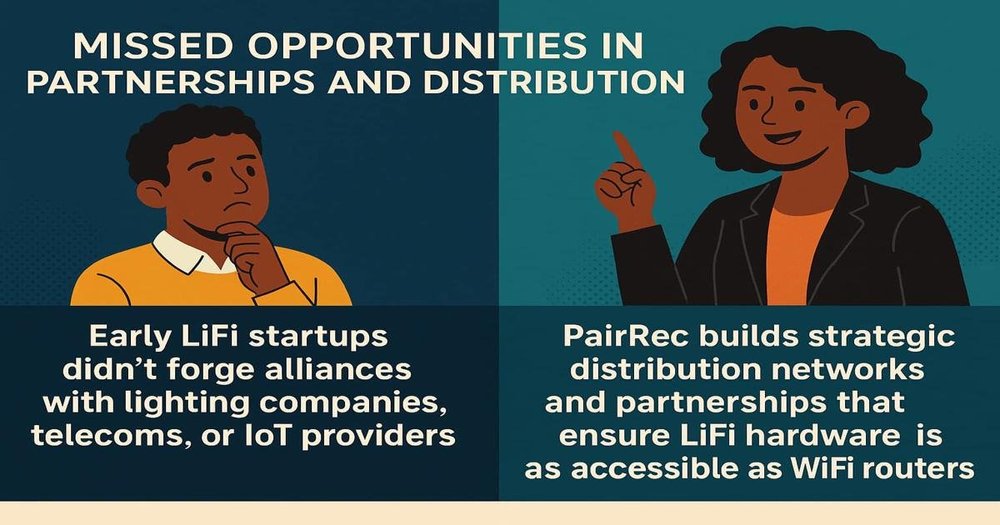 MISSED OPPORTUNITIES IN PARTNERSHIPS AND DISTRIBUTION

Early LiFi startups didn't forge alliances with lighting companies, telecoms, or IoT providers

PairRec builds strategic distribution networks and partnerships that ensure LiFi hardware is as accessible as WiFi routers