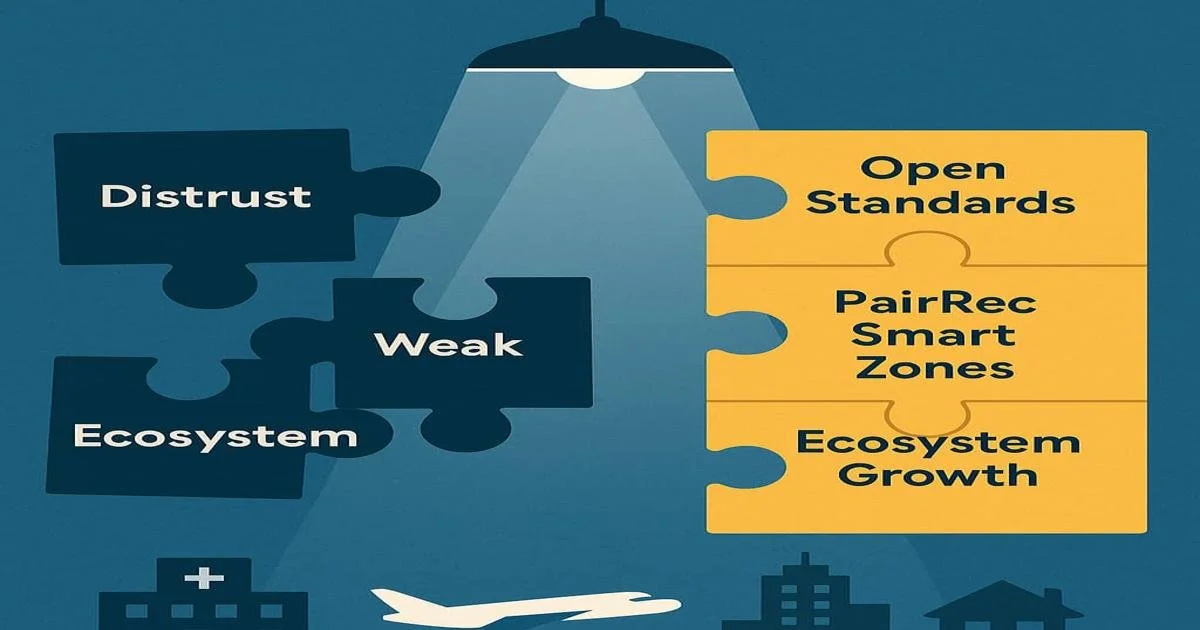 Distrust

Weak

Ecosystem

Open Standards

PairRec Smart Zones

Ecosystem Growth