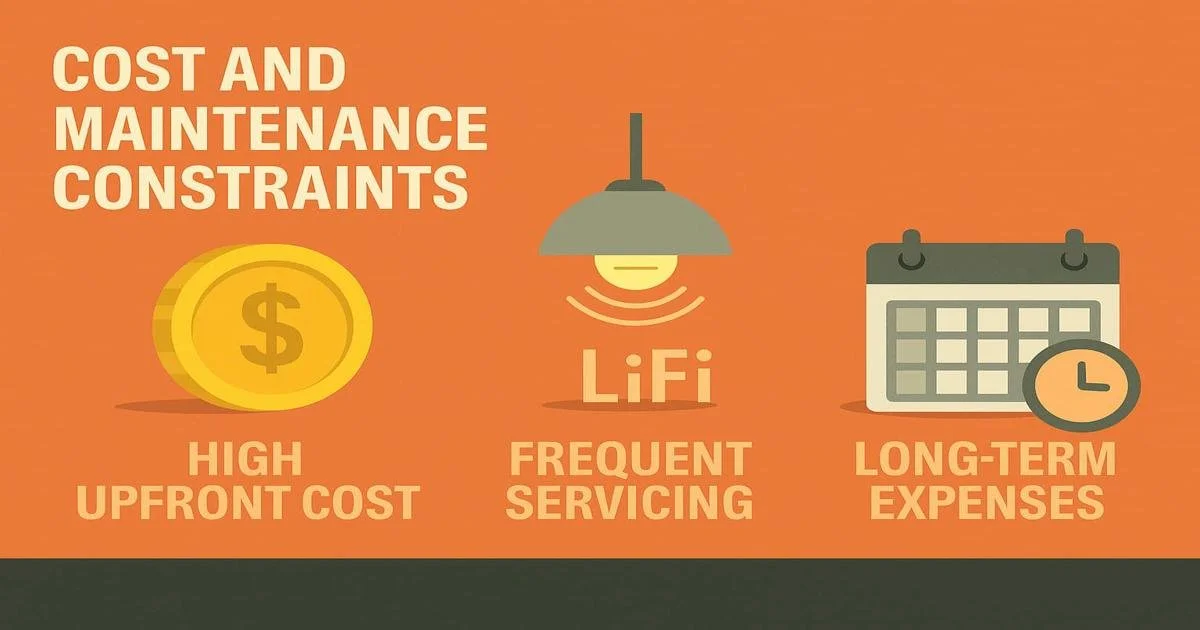 COST AND MAINTENANCE CONSTRAINTS

$

LiFi

HIGH UPFRONT COST

FREQUENT SERVICING

LONG-TERM EXPENSES