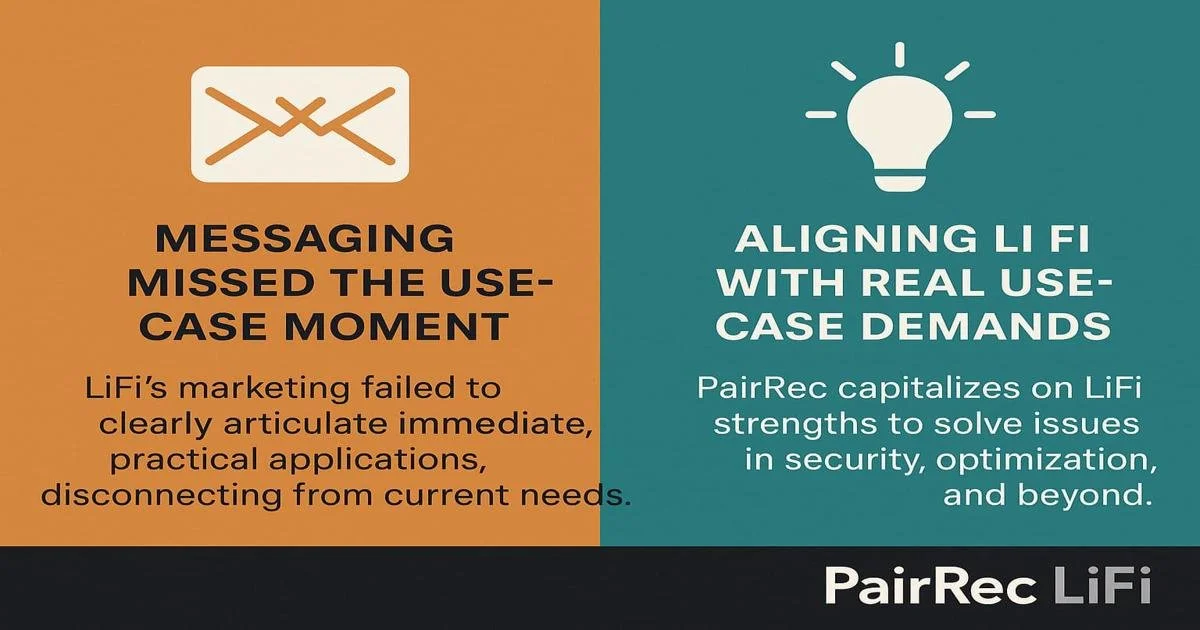 MESSAGING MISSED THE USE-CASE MOMENT

LiFi's marketing failed to clearly articulate immediate, practical applications, disconnecting from current needs.

ALIGNING LI FI WITH REAL USE-CASE DEMANDS

PairRec capitalizes on LiFi strengths to solve issues in security, optimization, and beyond.

PairRec LiFi