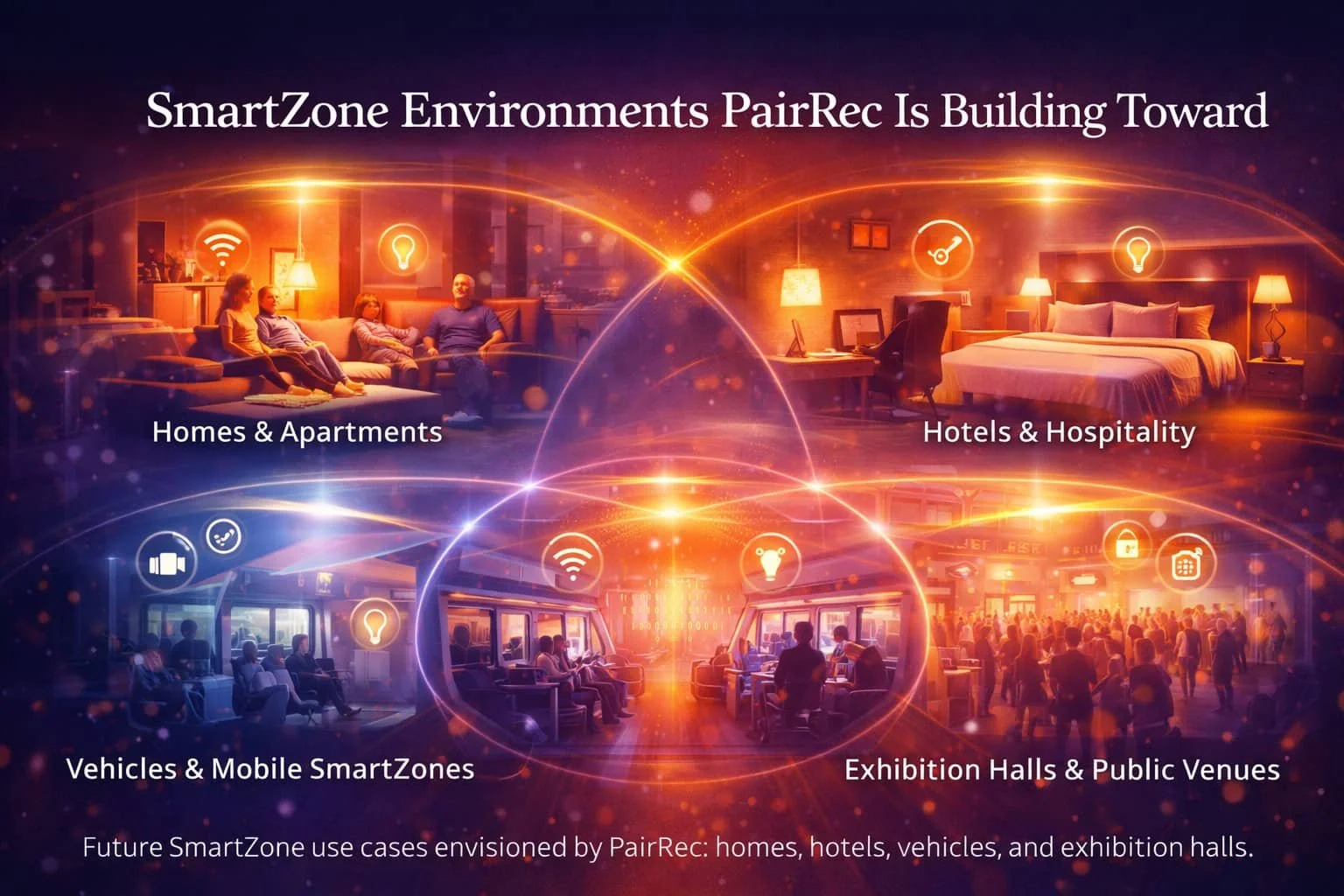 SmartZone Environments PairRec Is Building Toward

Homes & Apartments

Hotels & Hospitality

Vehicles & Mobile SmartZones

Exhibition Halls & Public Venues

Future SmartZone use cases envisioned by PairRec: homes, hotels, vehicles, and exhibition halls.