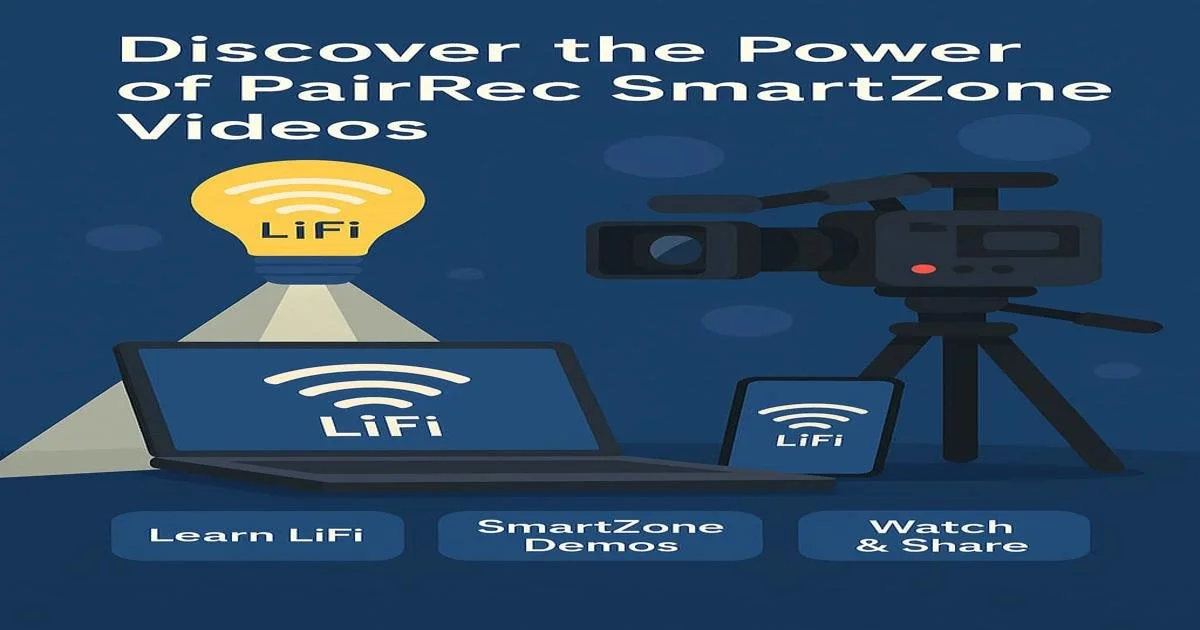 Discover the Power of PairRec SmartZone Videos

LiFi

LiFi

LiFi

Learn LiFi

SmartZone Demos

Watch & Share