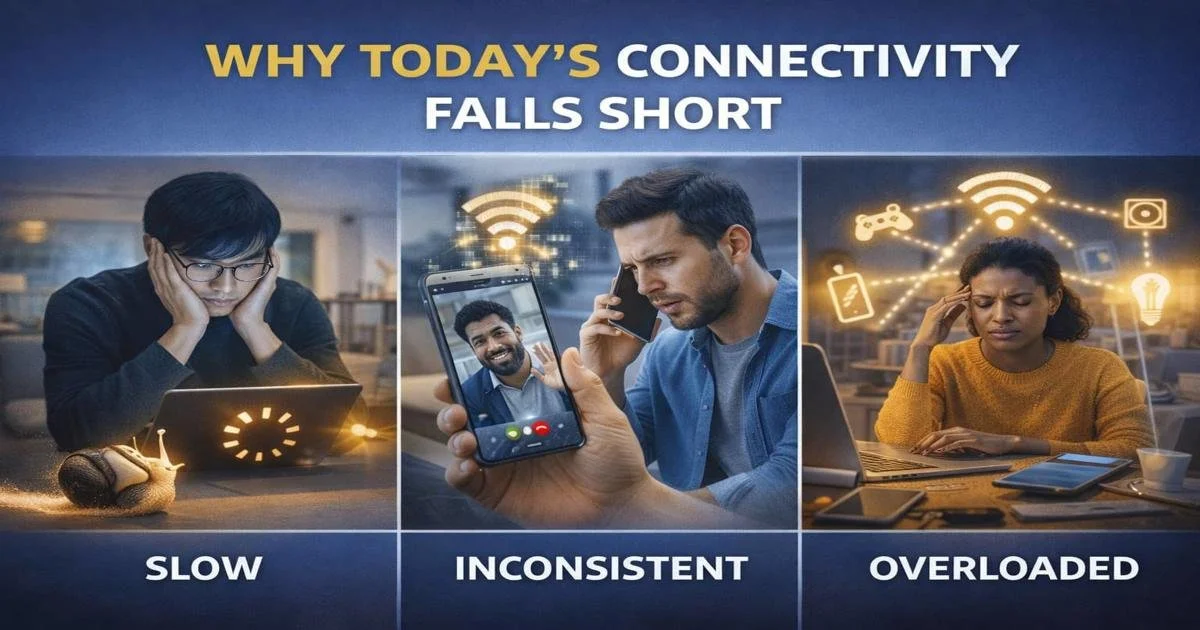 WHY TODAY'S CONNECTIVITY FALLS SHORT

SLOW

INCONSISTENT

OVERLOADED