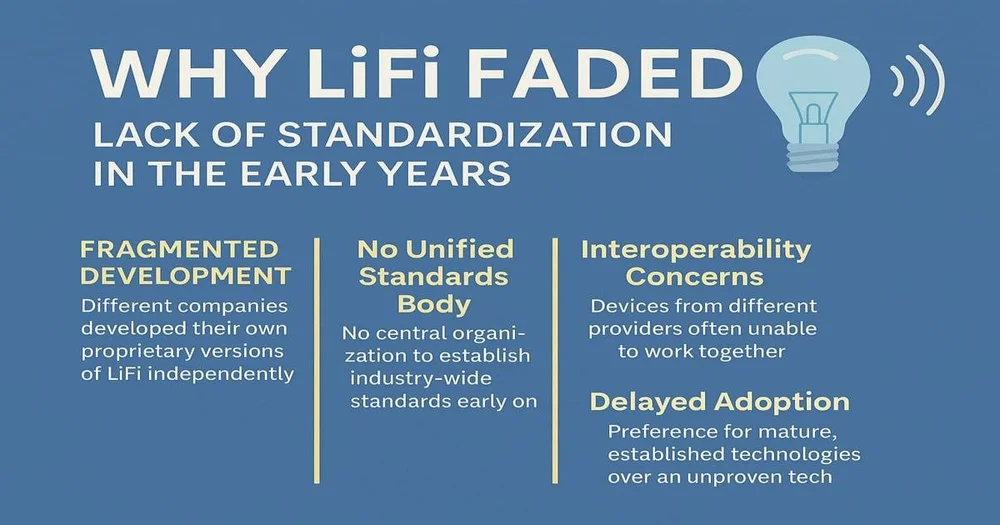 WHY LiFi FADED

LACK OF STANDARDIZATION IN THE EARLY YEARS

FRAGMENTED DEVELOPMENT

Different companies developed their own proprietary versions of LiFi independently

No Unified Standards Body

No central organization to establish industry-wide standards early on

Interoperability Concerns

Devices from different providers often unable to work together

Delayed Adoption

Preference for mature, established technologies over an unproven tech