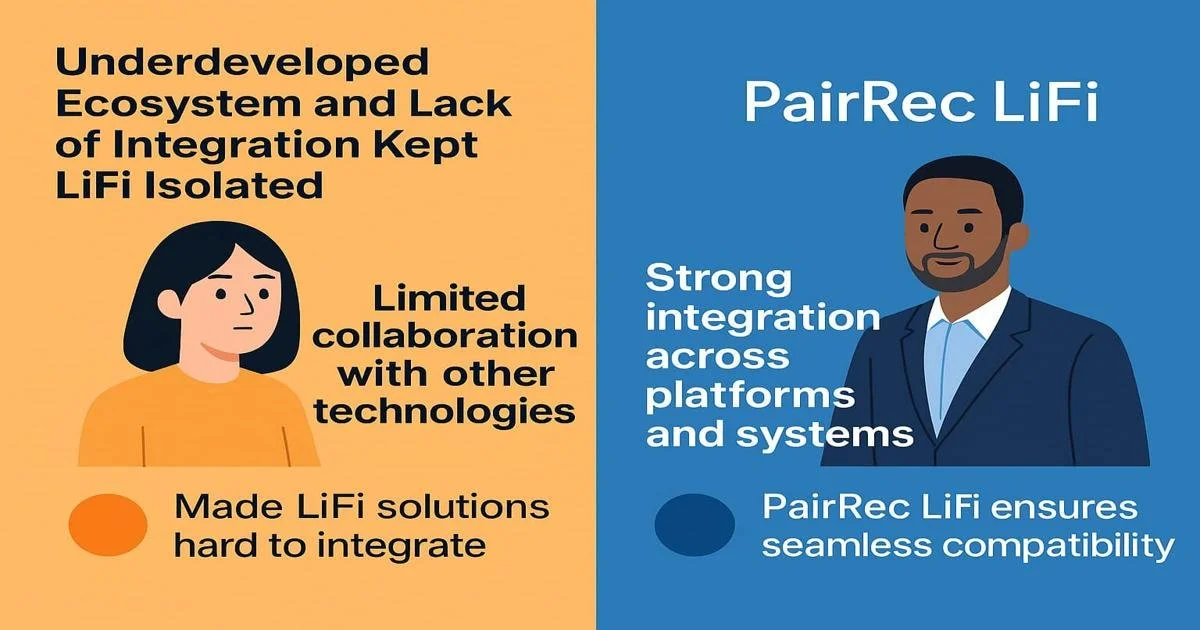 Underdeveloped Ecosystem and Lack of Integration Kept LiFi Isolated

Limited collaboration with other technologies

Made LiFi solutions hard to integrate

PairRec LiFi

Strong integration across platforms and systems

PairRec LiFi ensures seamless compatibility