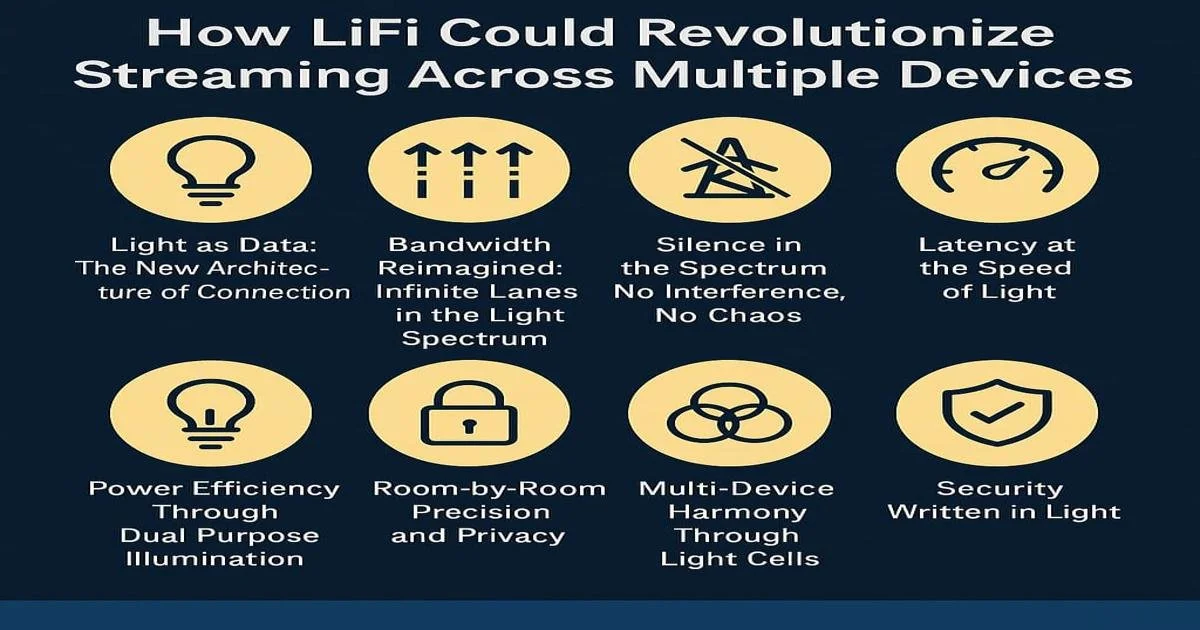 How LiFi Could Revolutionize Streaming Across Multiple Devices

Light as Data: The New Architecture of Connection

Bandwidth Reimagined: Infinite Lanes in the Light Spectrum

Silence in the Spectrum No Interference, No Chaos

Latency at the Speed of Light

Power Efficiency Through Dual Purpose Illumination

Room-by-Room Precision and Privacy

Multi-Device Harmony Through Light Cells

Security Written in Light