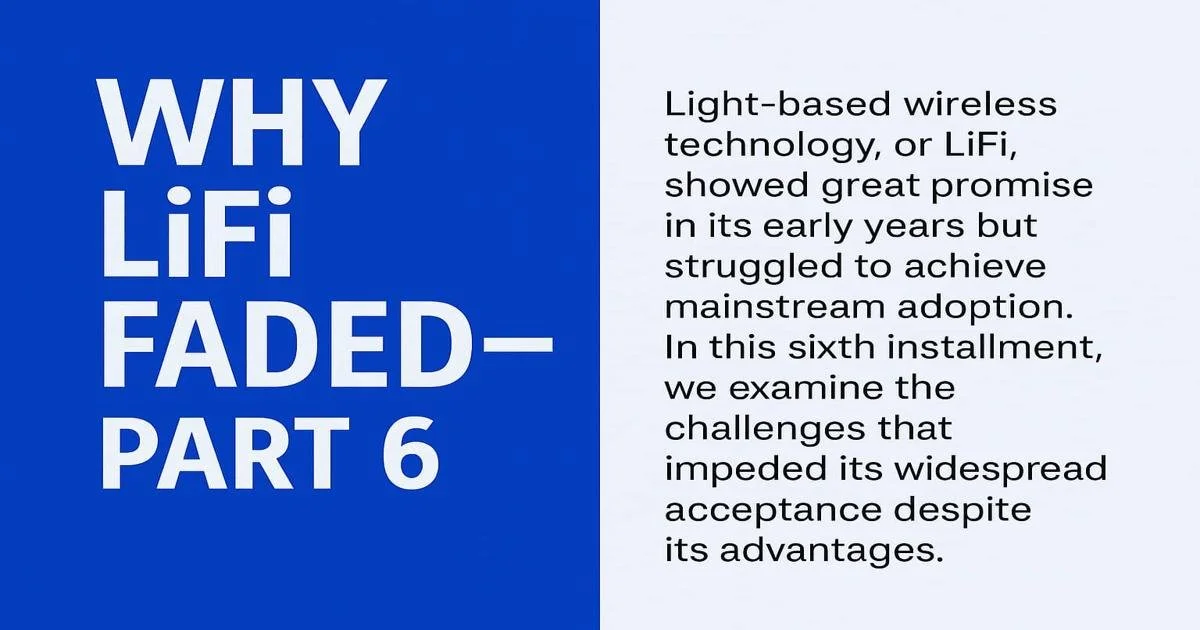 WHY LiFi FADED— PART 6

Light-based wireless technology, or LiFi, showed great promise in its early years but struggled to achieve mainstream adoption. In this sixth installment, we examine the challenges that impeded its widespread acceptance despite its advantages.