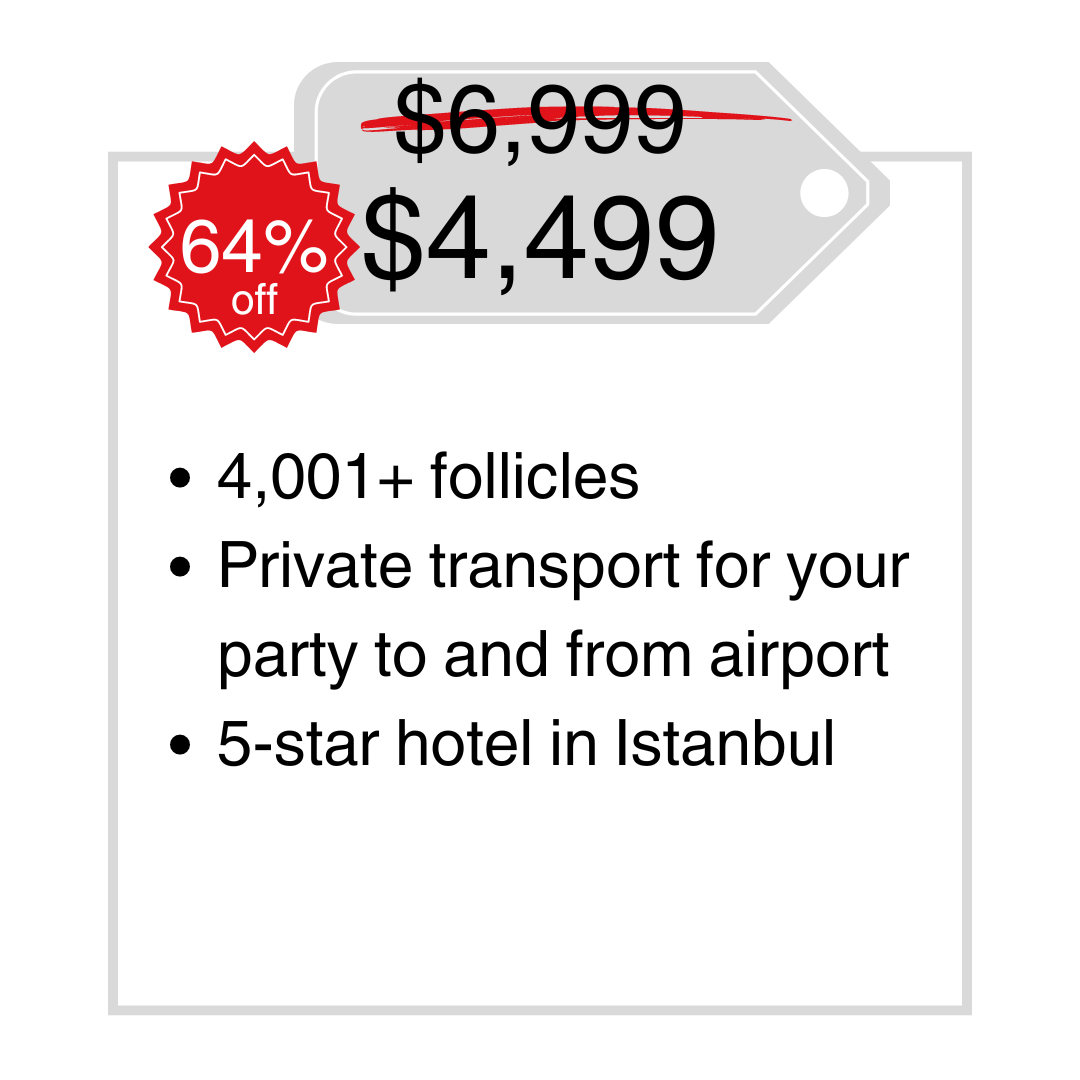 $6,999

64% off

$4,499

• 4,001+ follicles
• Private transport for your party to and from airport
• 5-star hotel in Istanbul