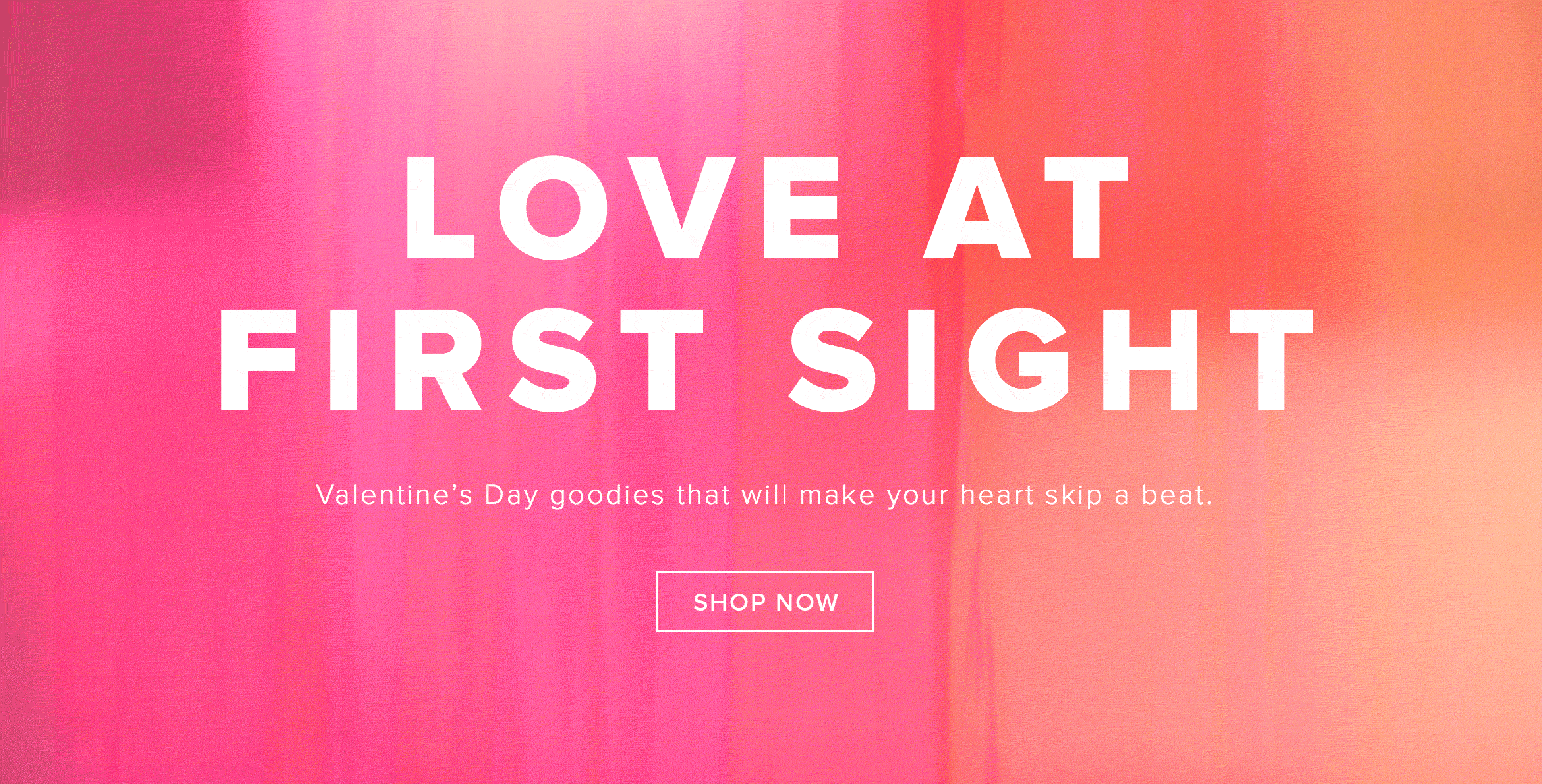 LOVE AT
FIRST SIGHT

Valentine's Day goodies that will make your heart skip a beat.

SHOP NOW