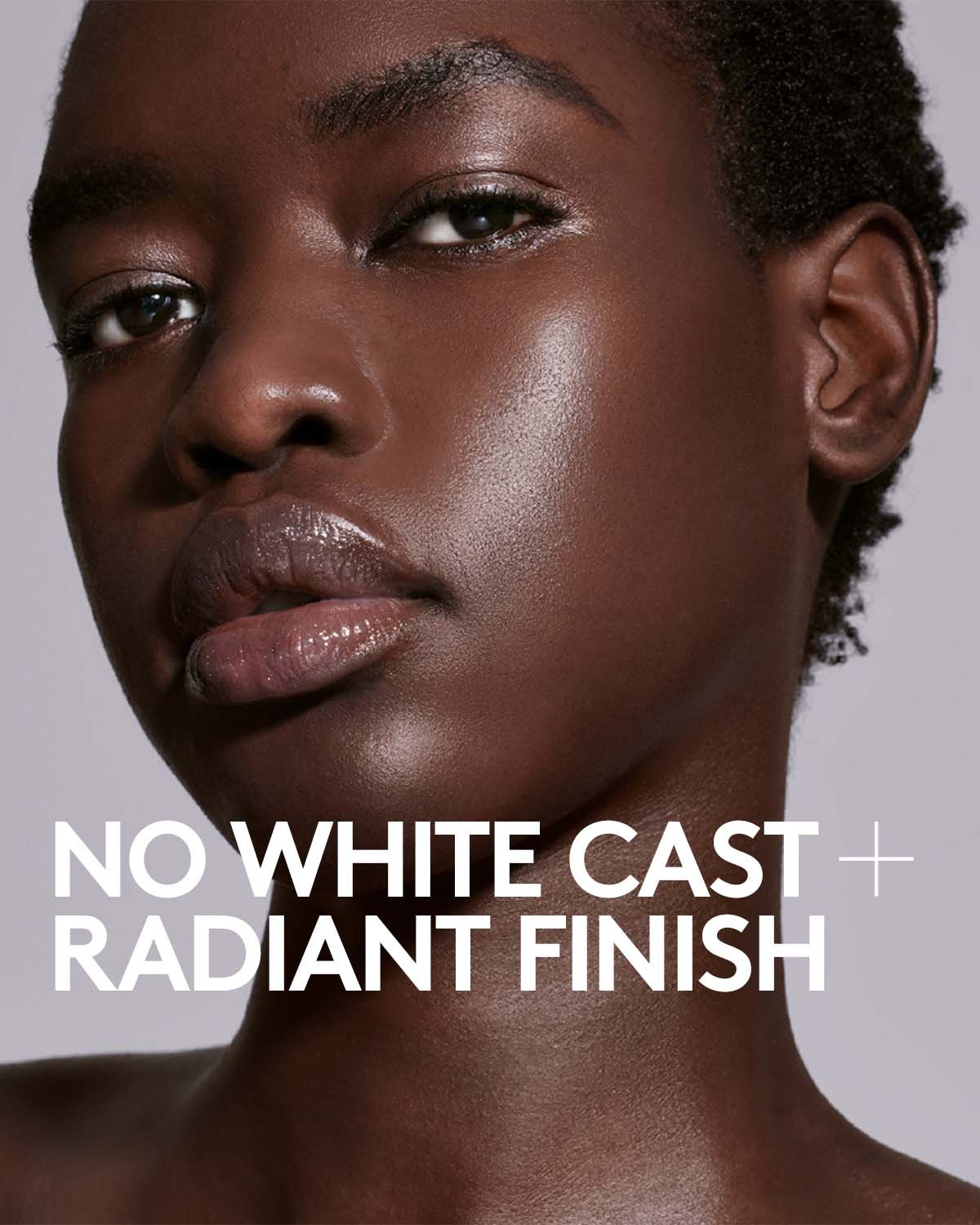 NO WHITE CAST +
RADIANT FINISH