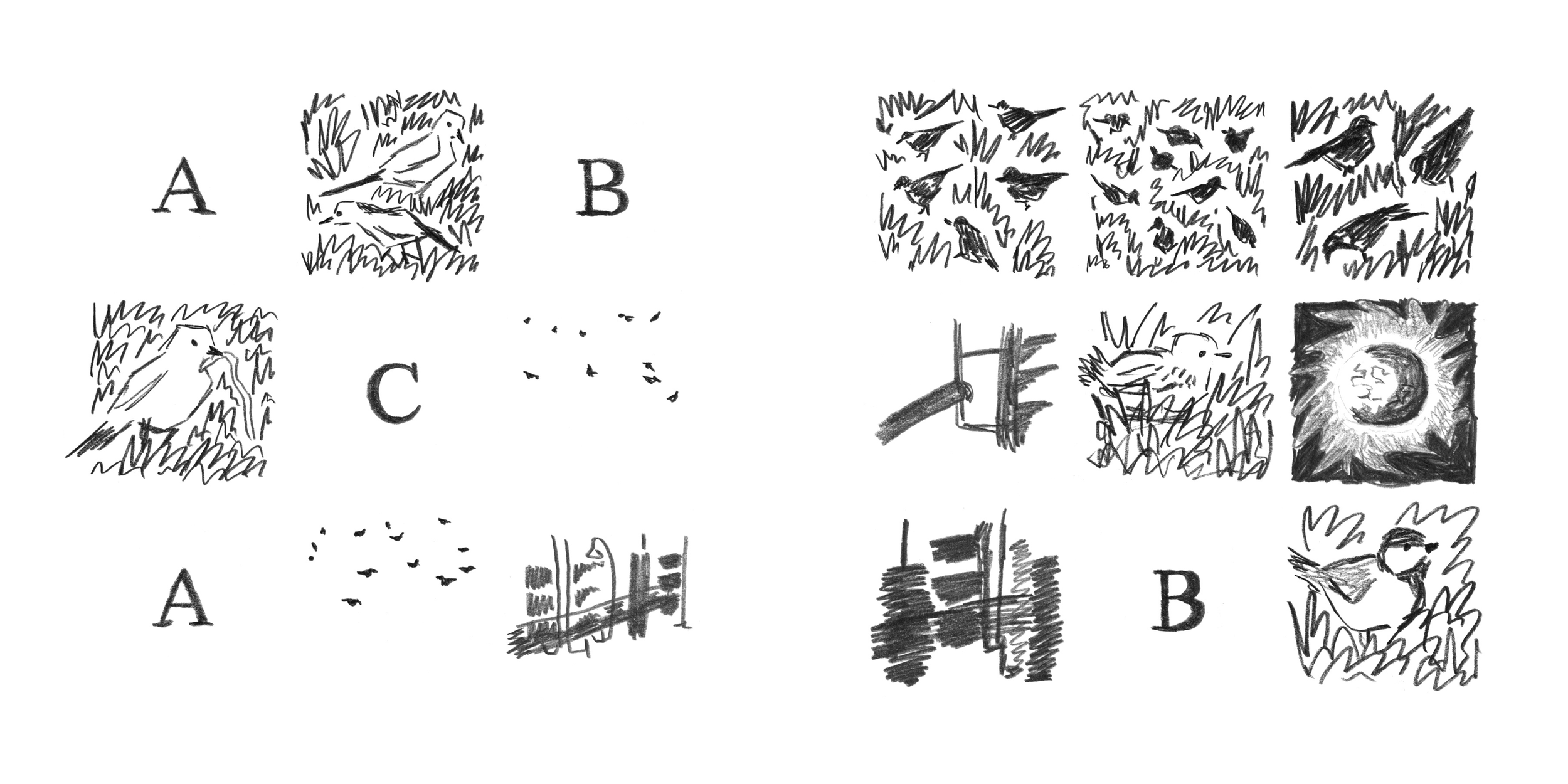 A

B

C

A

B